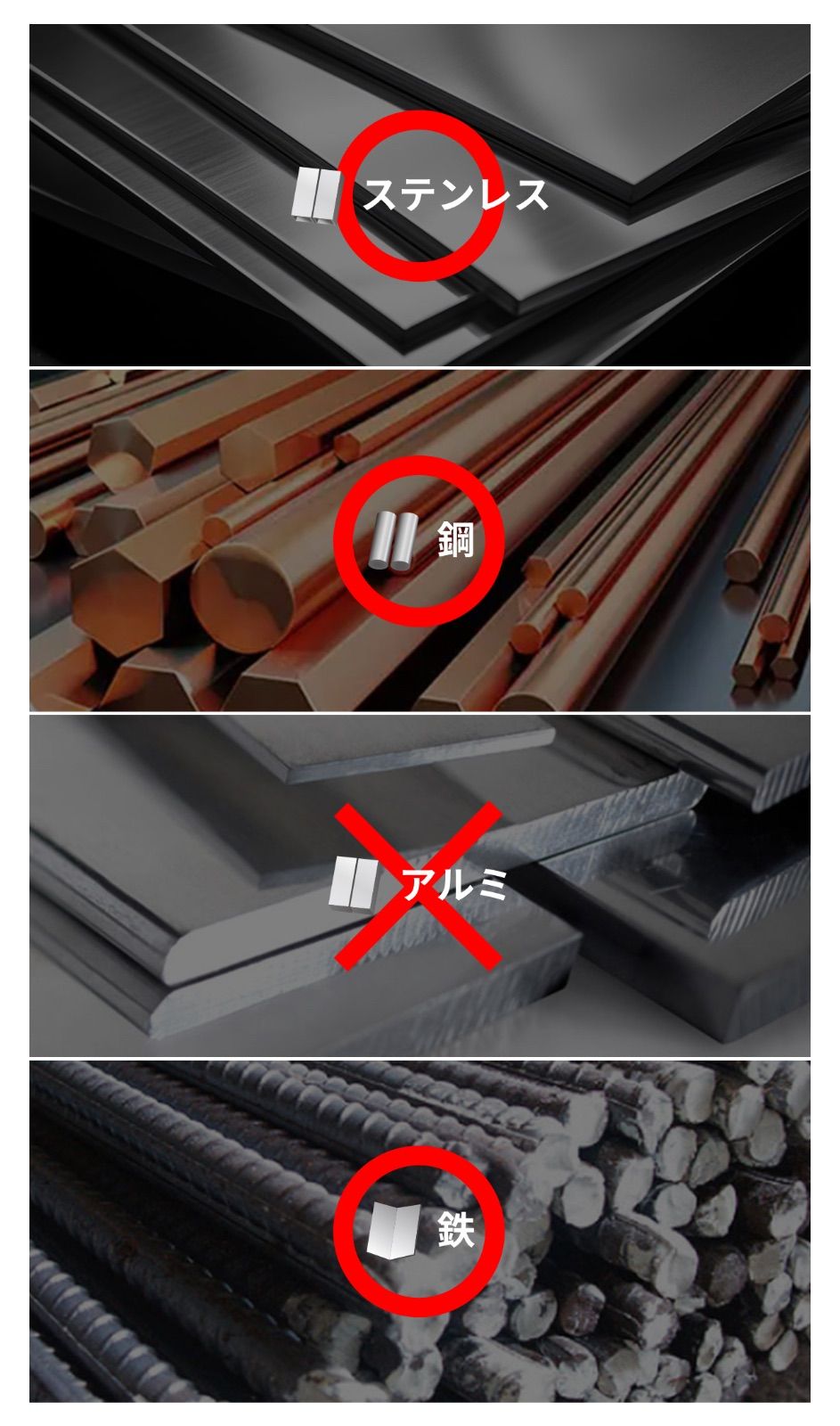 ステンレス

鋼

アルミ

鉄