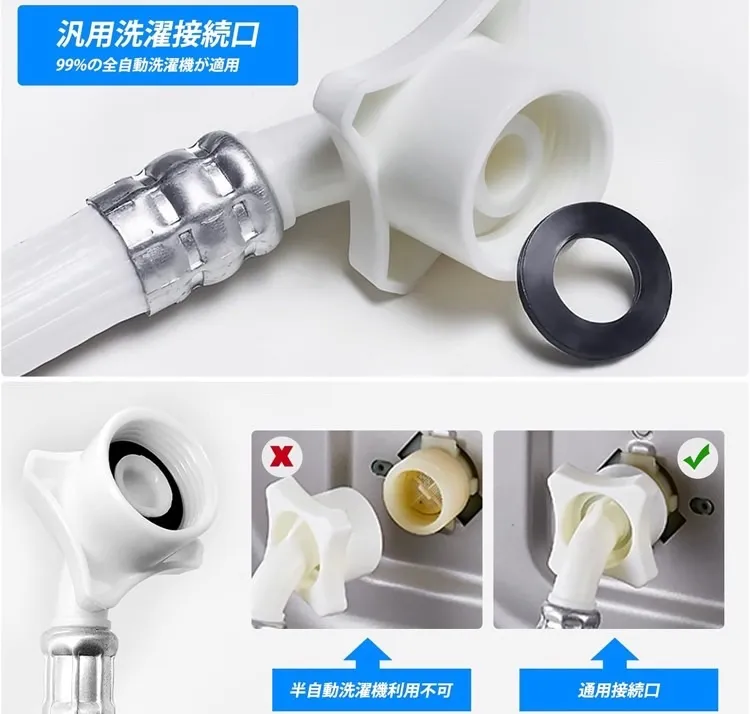 汎用洗濯接続口
99%の全自動洗濯機が適用

半自動洗濯機利用不可

通用接続口