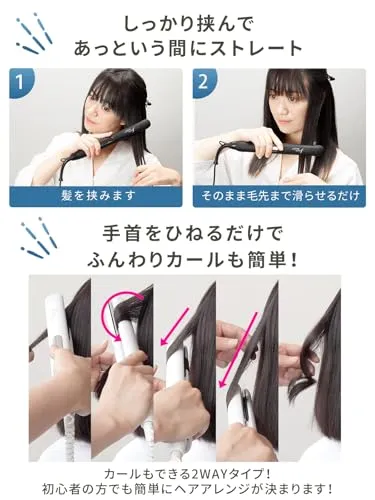 しっかり挟んで
あっという間にストレート

1

髪を挟みます

2

そのまま毛先まで滑らせるだけ

手首をひねるだけで
ふんわりカールも簡単！

カールもできる2WAYタイプ！
初心者の方でも簡単にヘアアレンジが決まります！