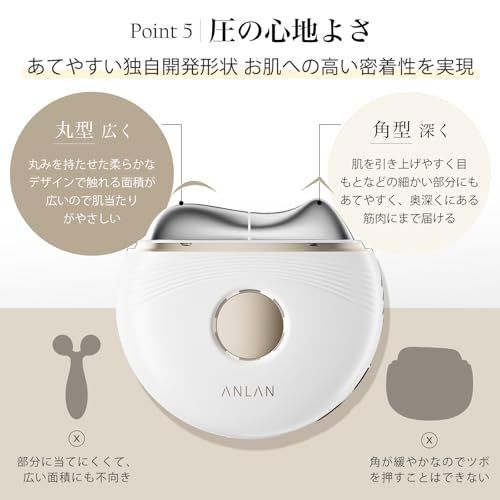 Point 5 | 圧の心地よさ

あてやすい独自開発形状 お肌への高い密着性を実現

丸型 広く

丸みを持たせた柔らかなデザインで触れる面積が広いので肌当たりがやさしい

角型 深く

肌を引き上げやすく目もとなどの細かい部分にもあてやすく、奥深くにある筋肉にまで届ける

ANLAN

×

部分に当てにくくて、広い面積にも不向き

×

角が緩やかなのでツボを押すことはできない