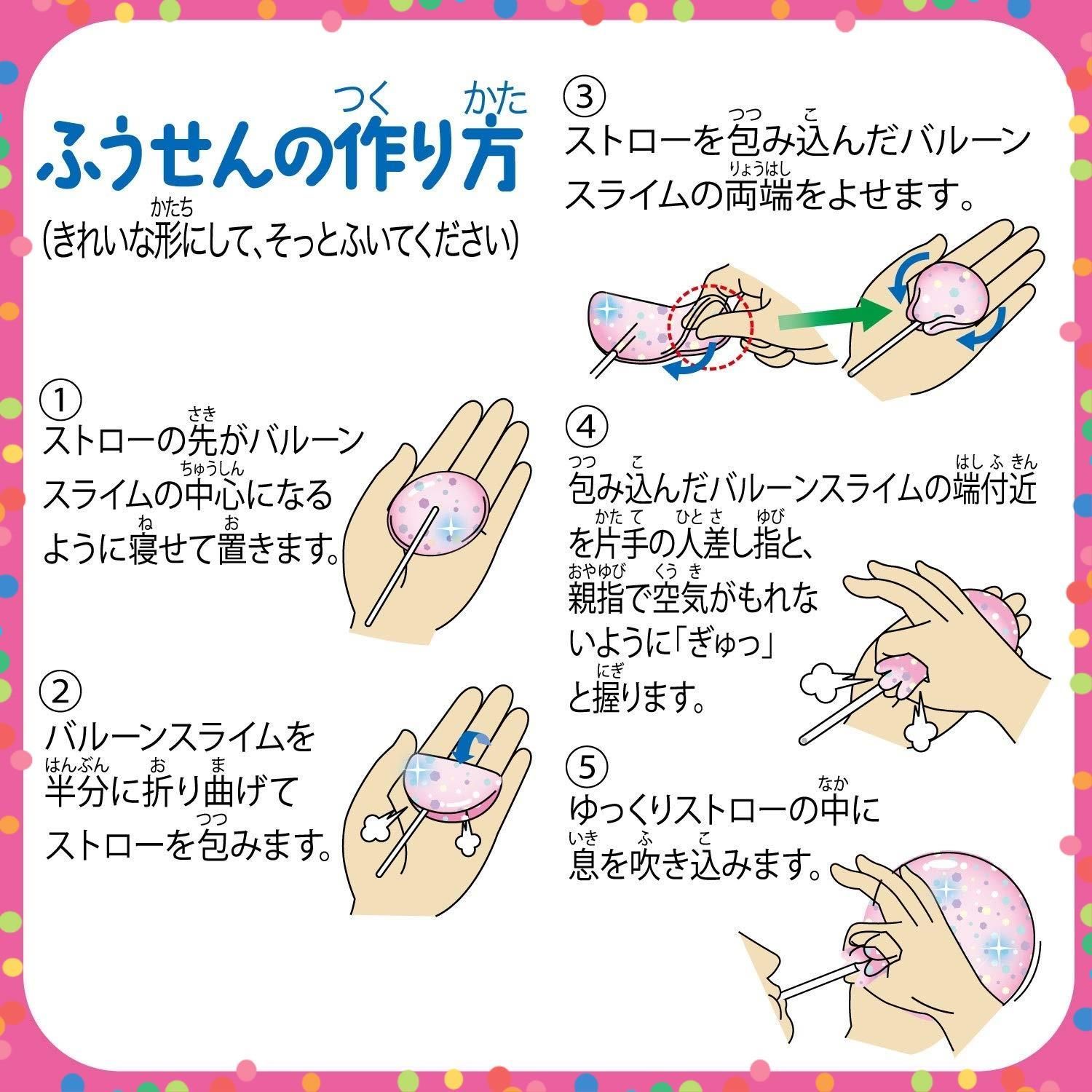 ふうせんの作り方
(きれいな形にして、そっとふいてください)

①
ストローの先がバルーンスライムの中心になるように寝せて置きます。

②
バルーンスライムを半分に折り曲げてストローを包みます。

③
ストローを包み込んだバルーンスライムの両端をよせます。

④
包み込んだバルーンスライムの端付近を片手の人差し指と、親指で空気がもれないように「ぎゅっ」と握ります。

⑤
ゆっくりストローの中に息を吹き込みます。