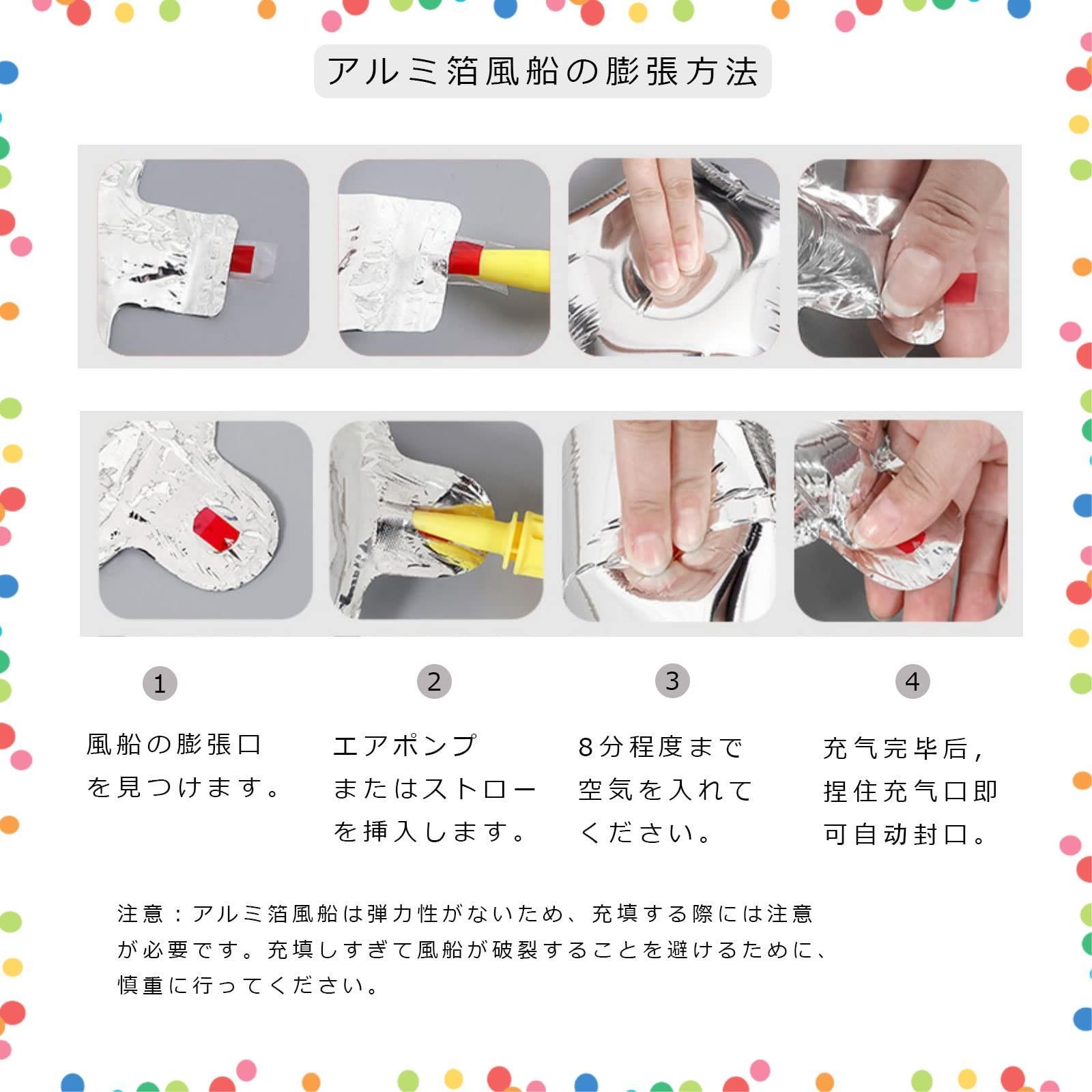 アルミ箔風船の膨張方法

1

風船の膨張口を見つけます。

2

エアポンプまたはストローを挿入します。

3

8分程度まで空気を入れてください。

4

充气完毕后，捏住充气口即可自动封口。

注意：アルミ箔風船は弾力性がないため、充填する際には注意が必要です。充填しすぎて風船が破裂することを避けるために、慎重に行ってください。