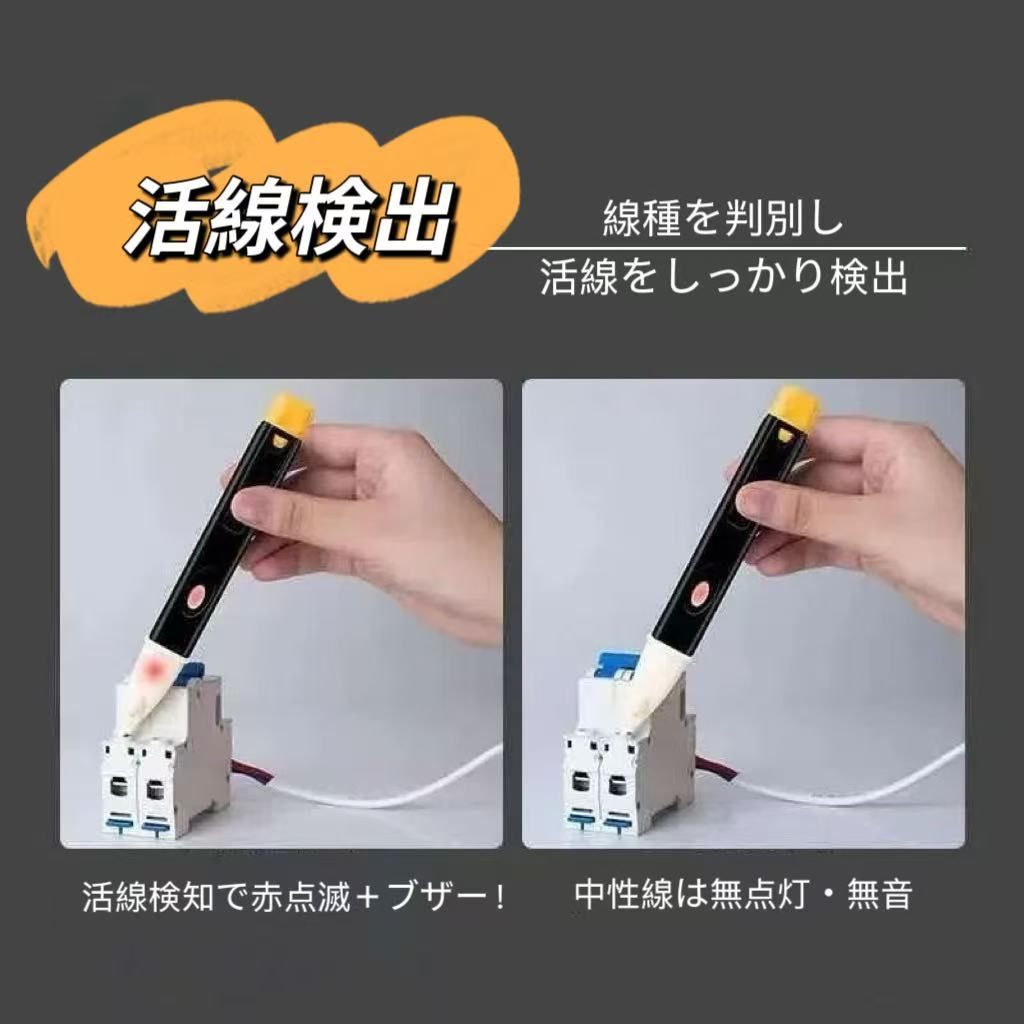 活線検出

線種を判別し
活線をしっかり検出

活線検知で赤点滅＋ブザー！

中性線は無点灯・無音