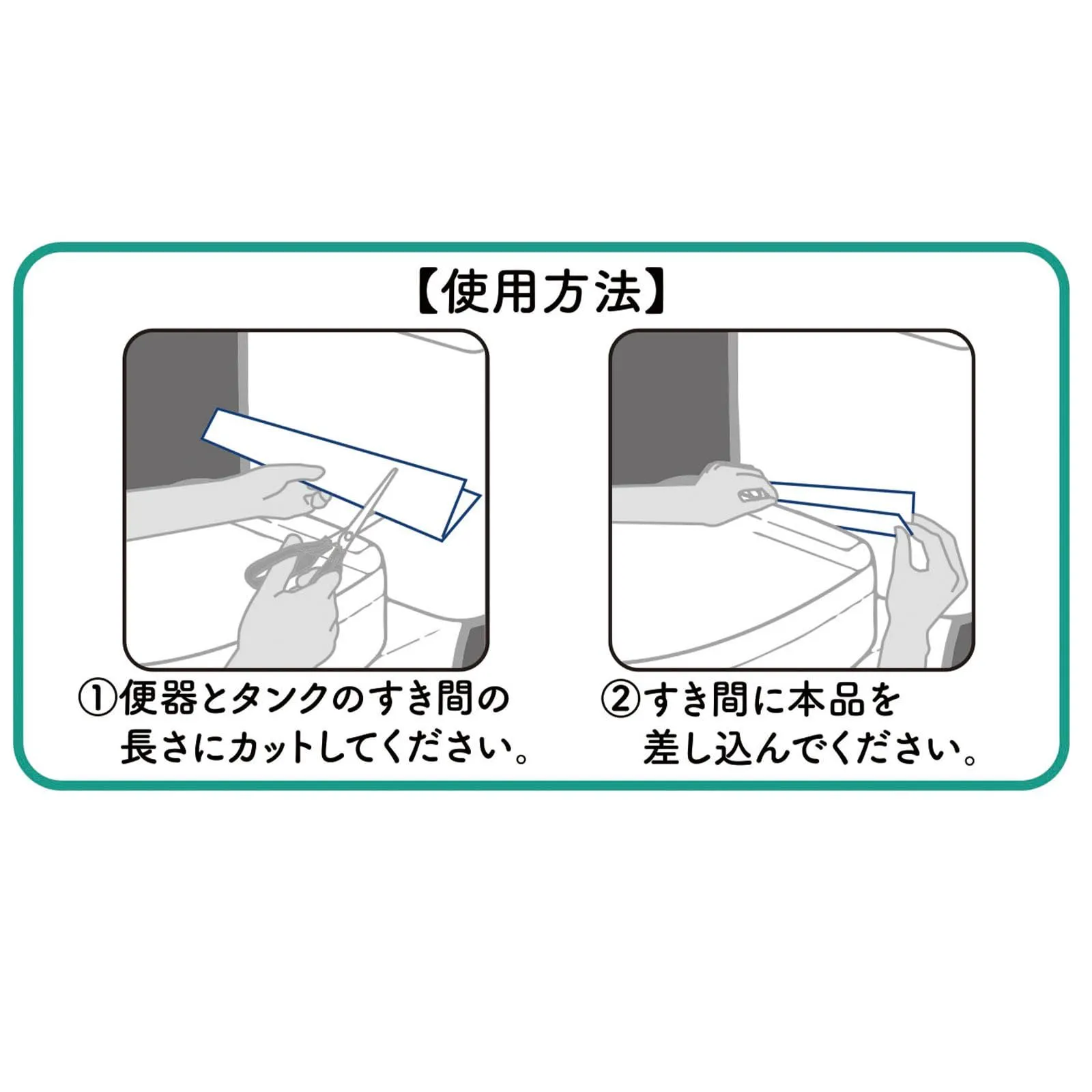 【使用方法】

①便器とタンクのすき間の長さにカットしてください。

②すき間に本品を差し込んでください。