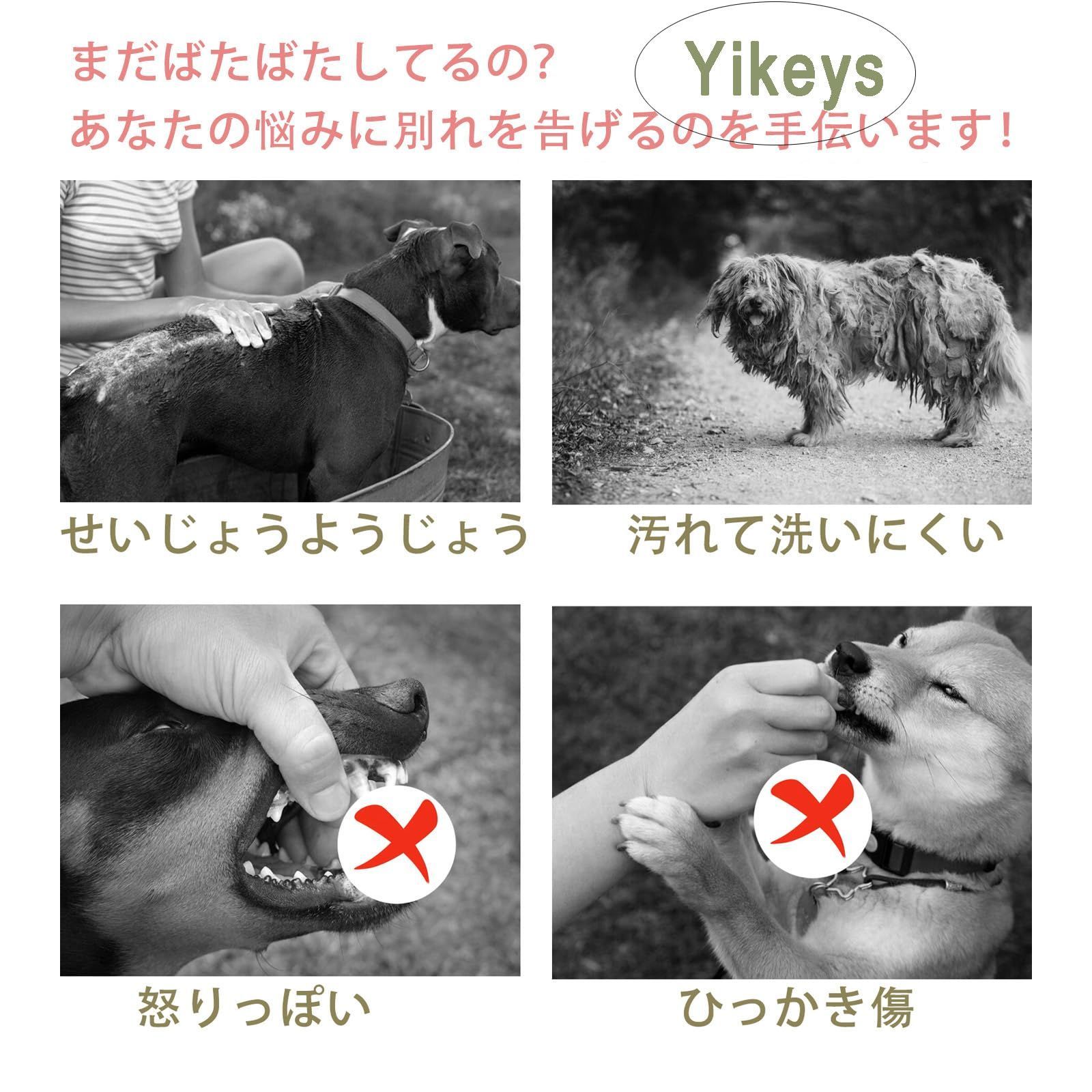 まだばたばたしてるの?
Yikeys
あなたの悩みに別れを告げるのを手伝います!

せいじょうようじょう

汚れて洗いにくい

怒りっぽい

ひっかき傷