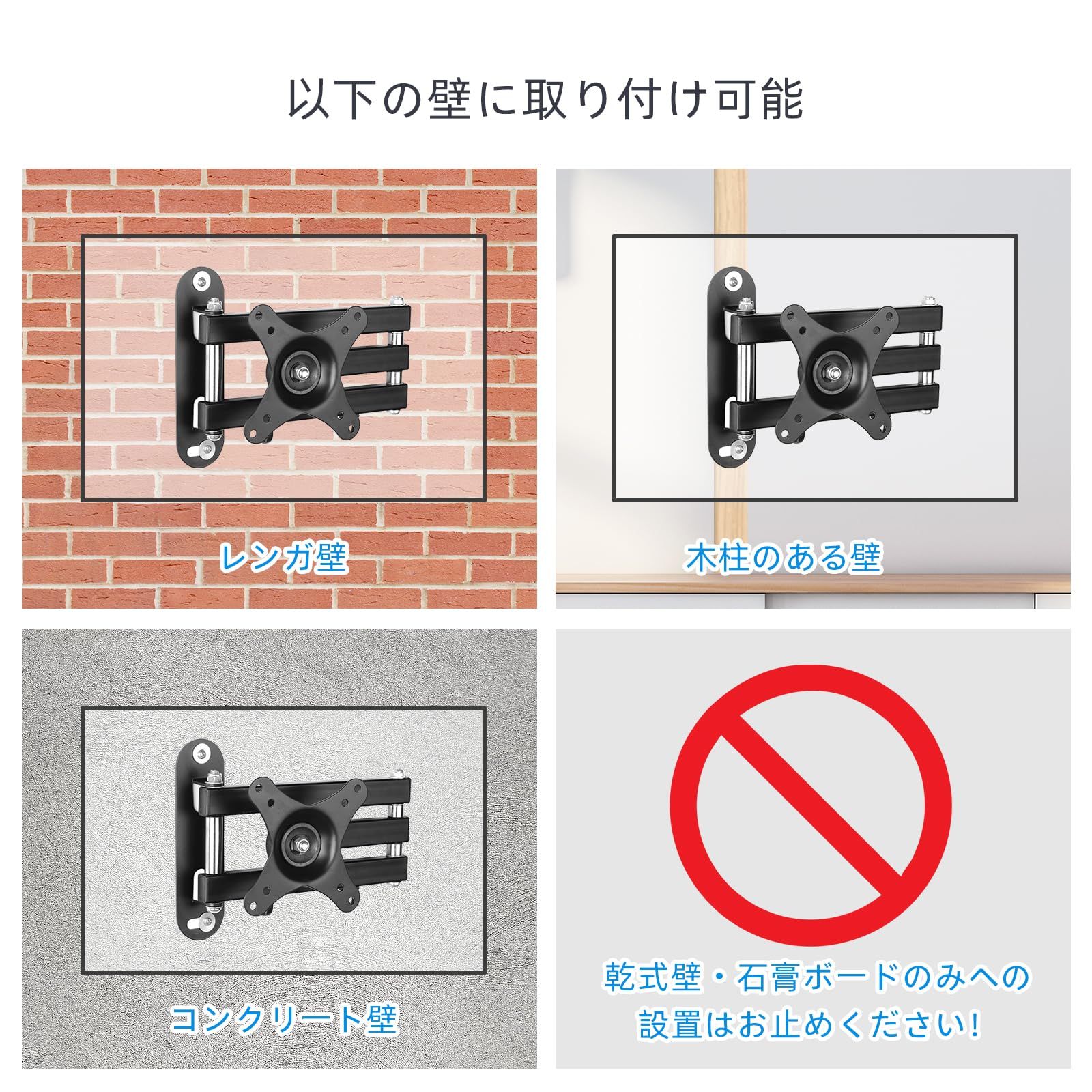 以下の壁に取り付け可能

レンガ壁

木柱のある壁

コンクリート壁

乾式壁・石膏ボードのみへの設置はお止めください!