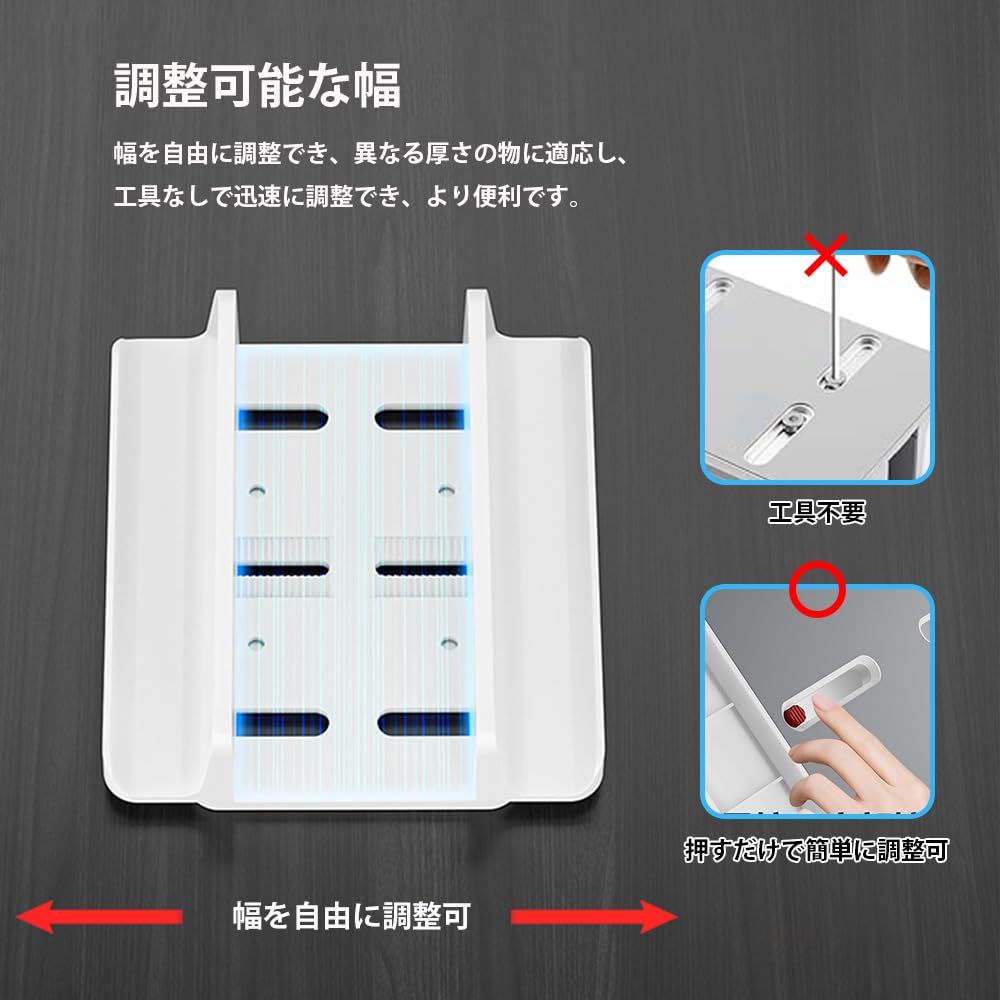 調整可能な幅

幅を自由に調整でき、異なる厚さの物に適応し、工具なしで迅速に調整でき、より便利です。

工具不要

押すだけで簡単に調整可

幅を自由に調整可