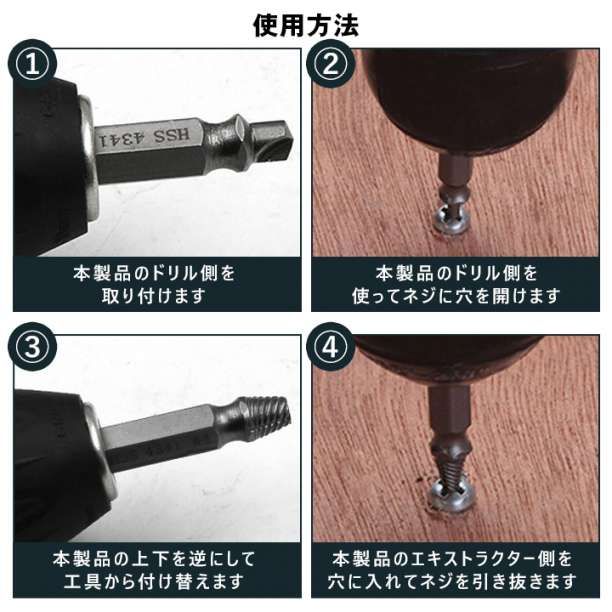 使用方法

①

HSS 4341

本製品のドリル側を
取り付けます

②

本製品のドリル側を
使ってネジに穴を開けます

③

本製品の上下を逆にして
工具から付け替えます

④

本製品のエキストラクター側を
穴に入れてネジを引き抜きます