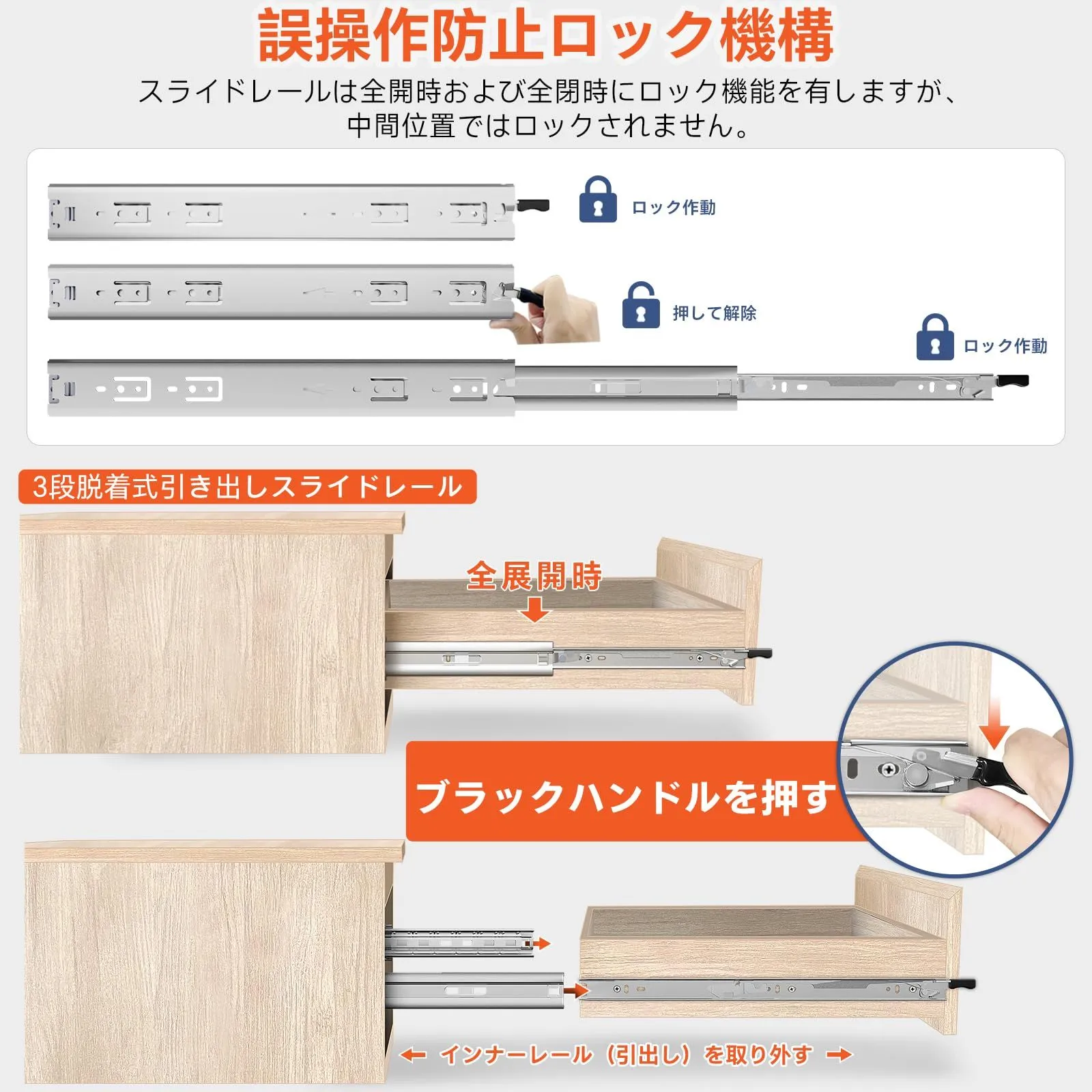 誤操作防止ロック機構

スライドレールは全開時および全閉時にロック機能を有しますが、中間位置ではロックされません。

ロック作動

押して解除

ロック作動

3段脱着式引き出しスライドレール

全展開時

ブラックハンドルを押す

← インナーレール（引出し）を取り外す →