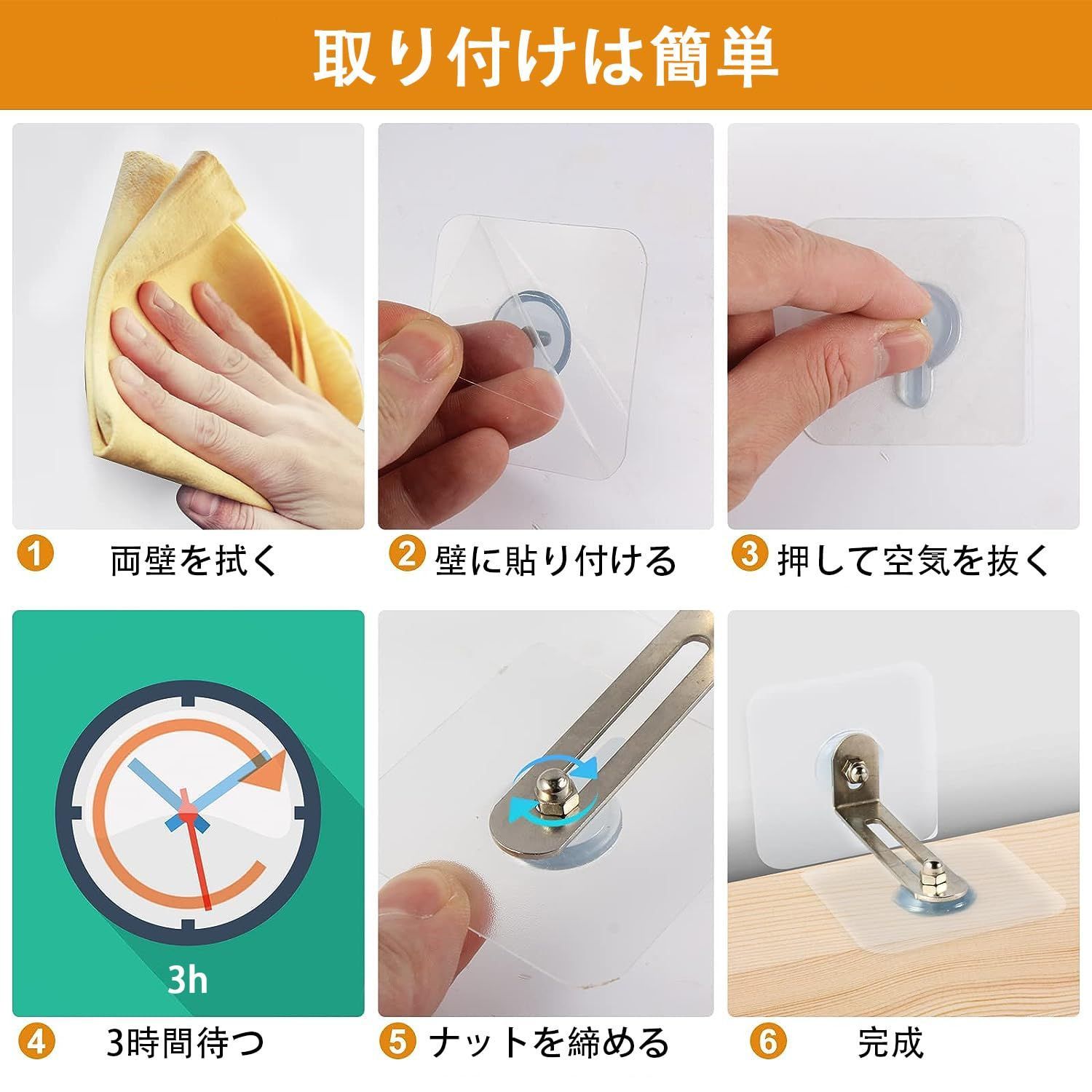 取り付けは簡単

1 両壁を拭く

2 壁に貼り付ける

3 押して空気を抜く

3h

4 3時間待つ

5 ナットを締める

6 完成