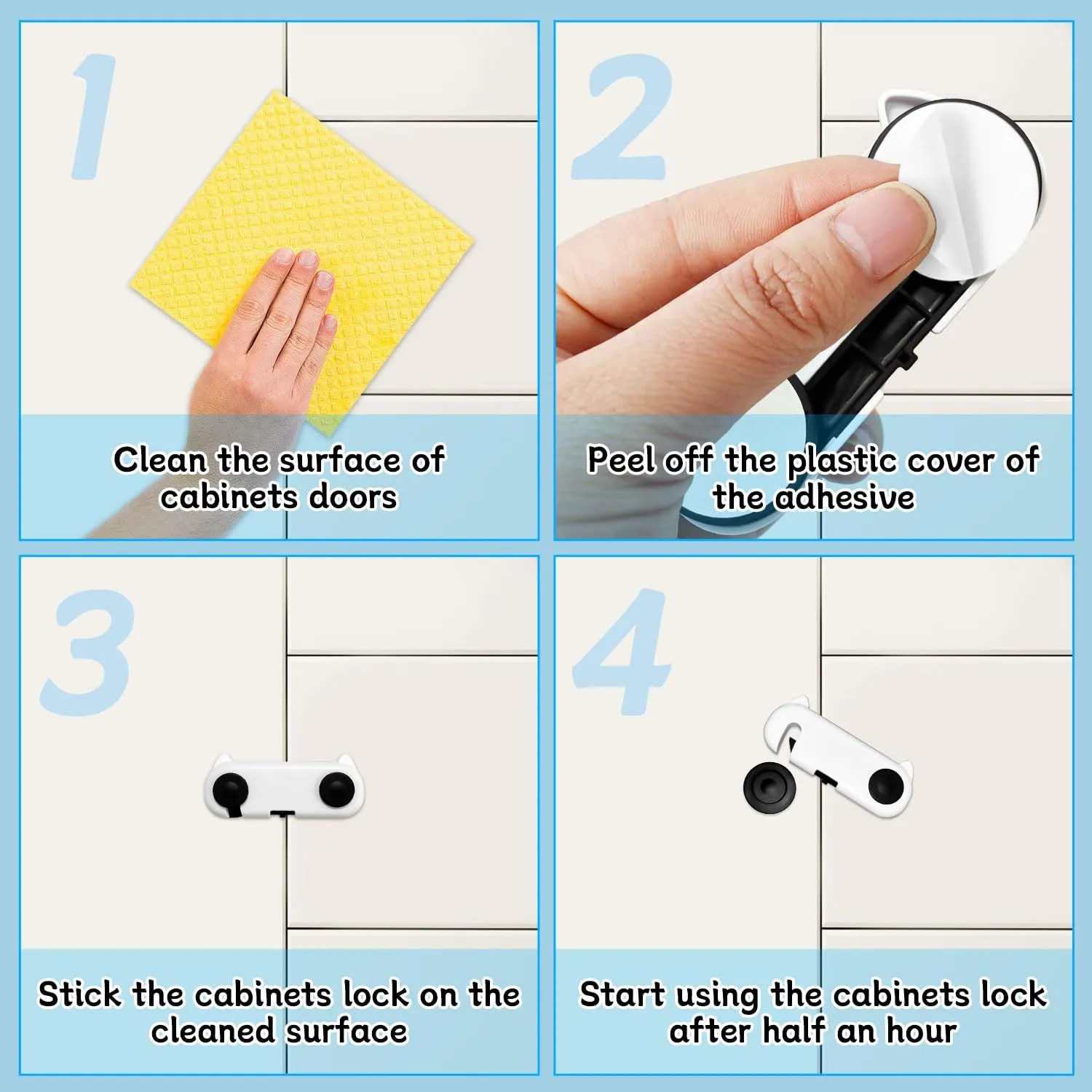 1

Clean the surface of cabinets doors

2

Peel off the plastic cover of the adhesive

3

Stick the cabinets lock on the cleaned surface

4

Start using the cabinets lock after half an hour