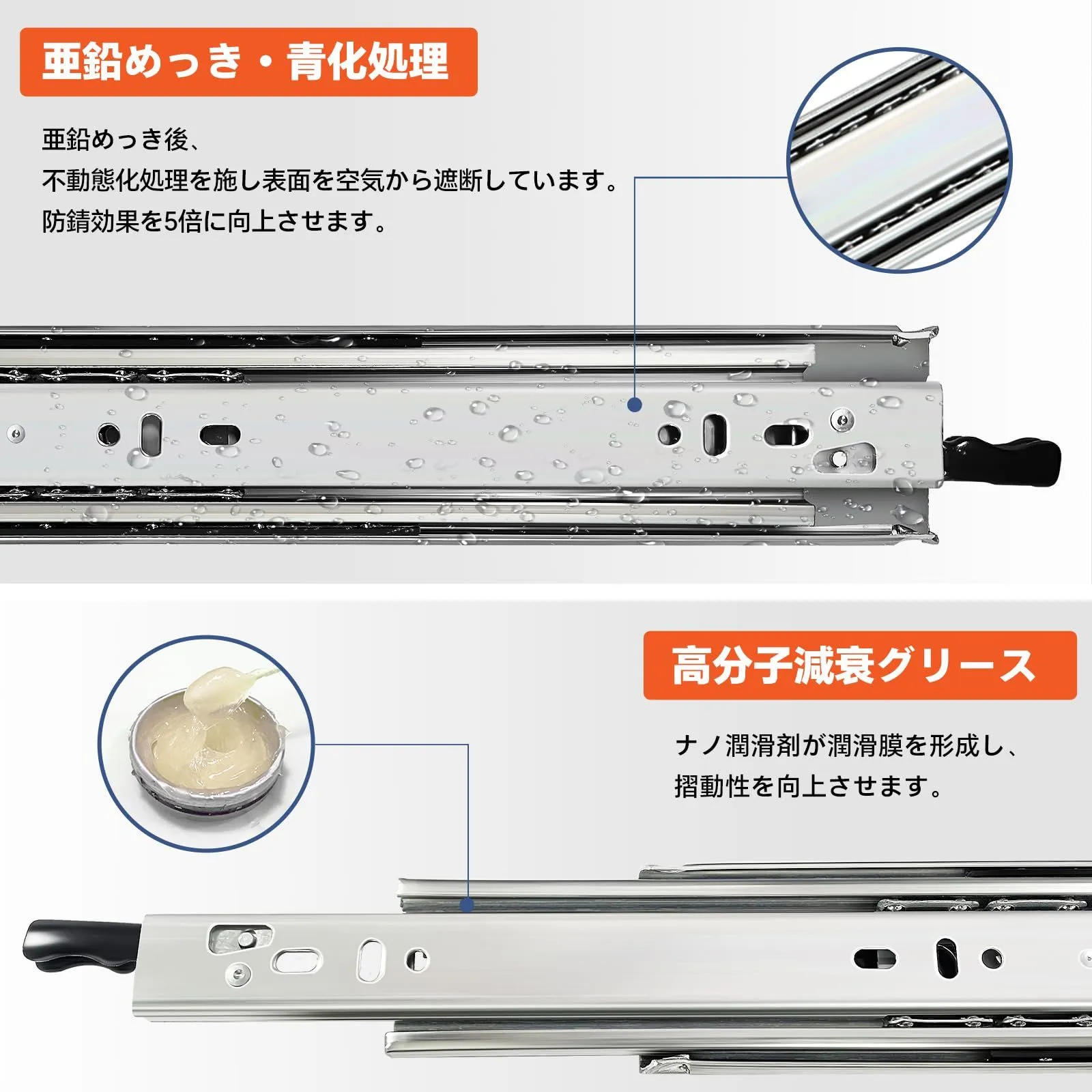 亜鉛めっき・青化処理

亜鉛めっき後、
不動態化処理を施し表面を空気から遮断しています。
防錆効果を5倍に向上させます。

高分子減衰グリース

ナノ潤滑剤が潤滑膜を形成し、
摺動性を向上させます。