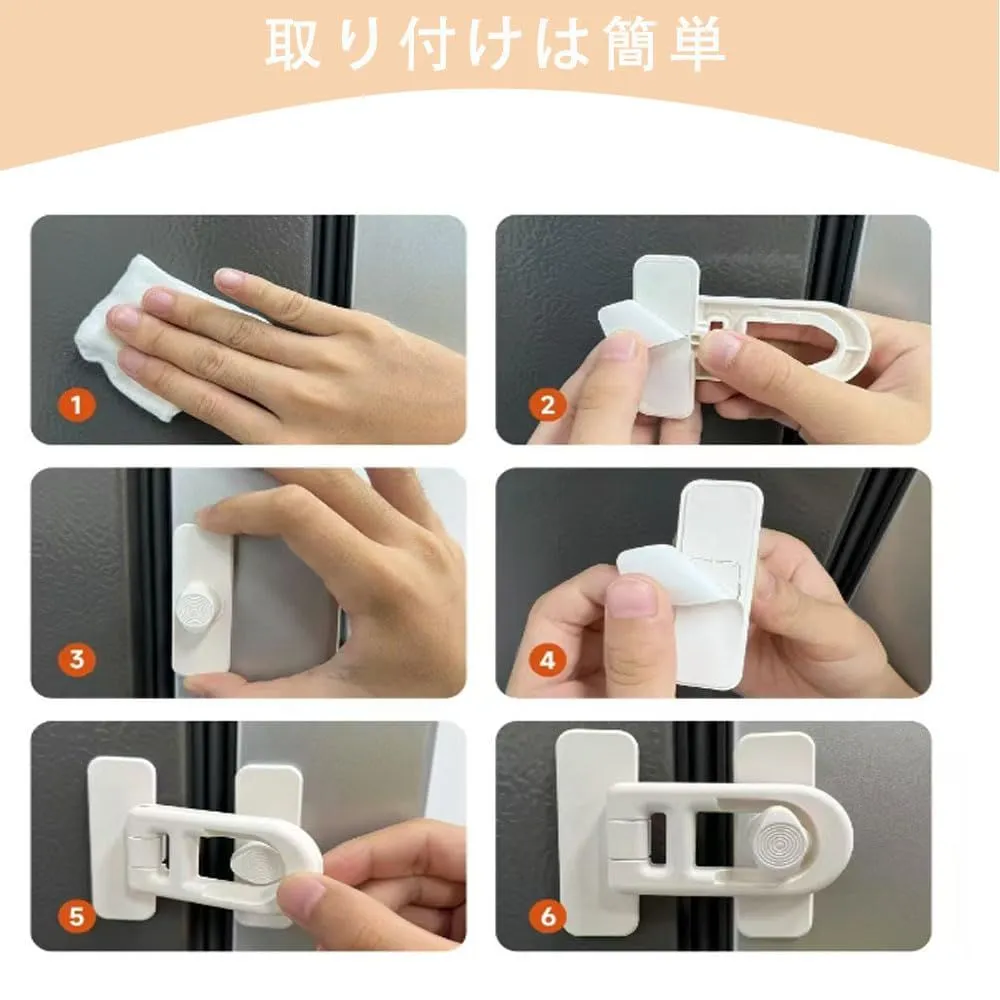 取り付けは簡単

1

2

3

4

5

6