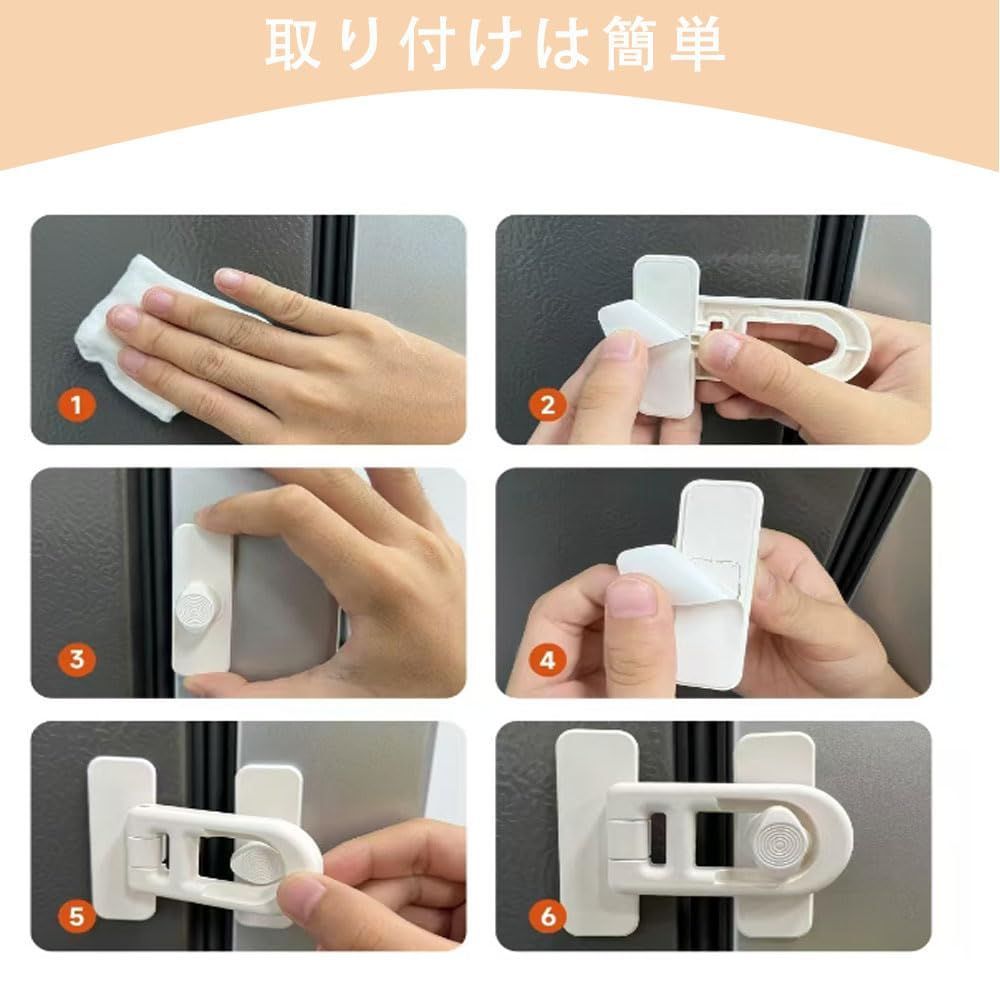 取り付けは簡単

1

2

3

4

5

6