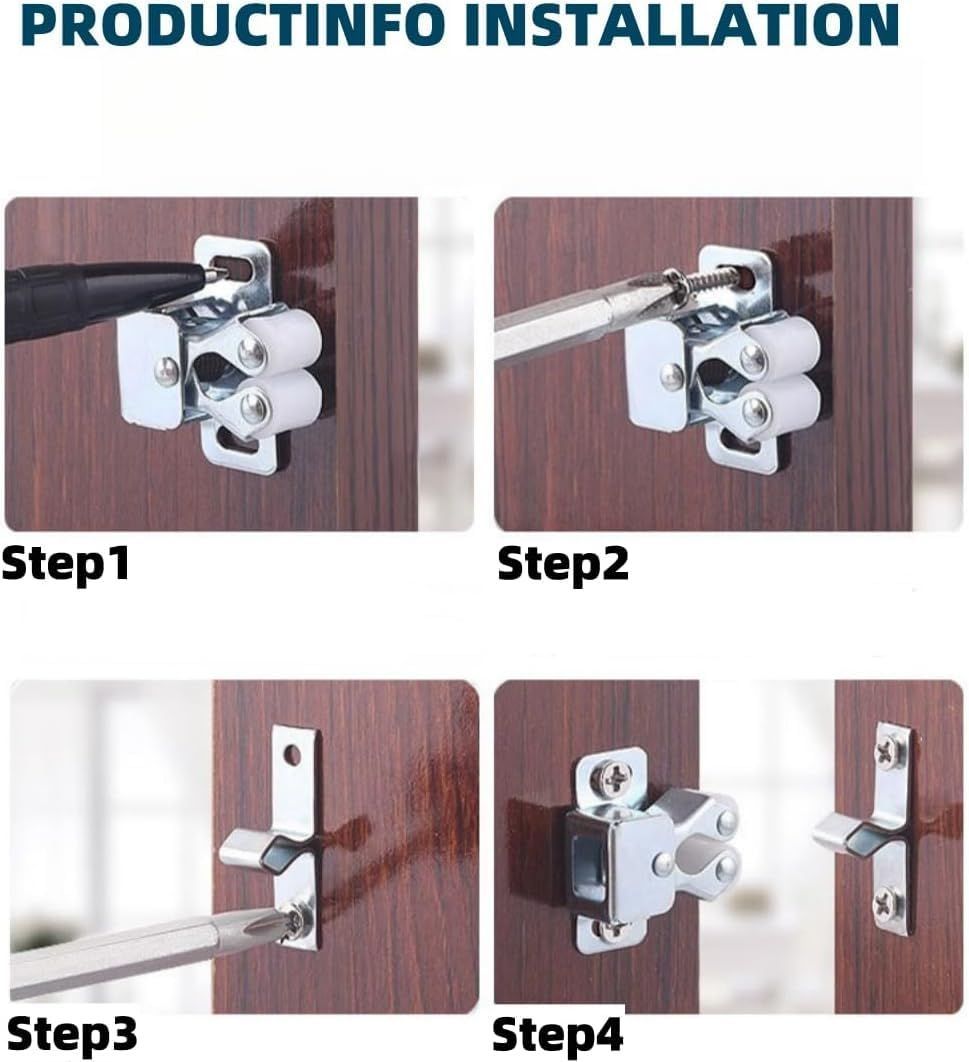 PRODUCTINFO INSTALLATION

Step1

Step2

Step3

Step4