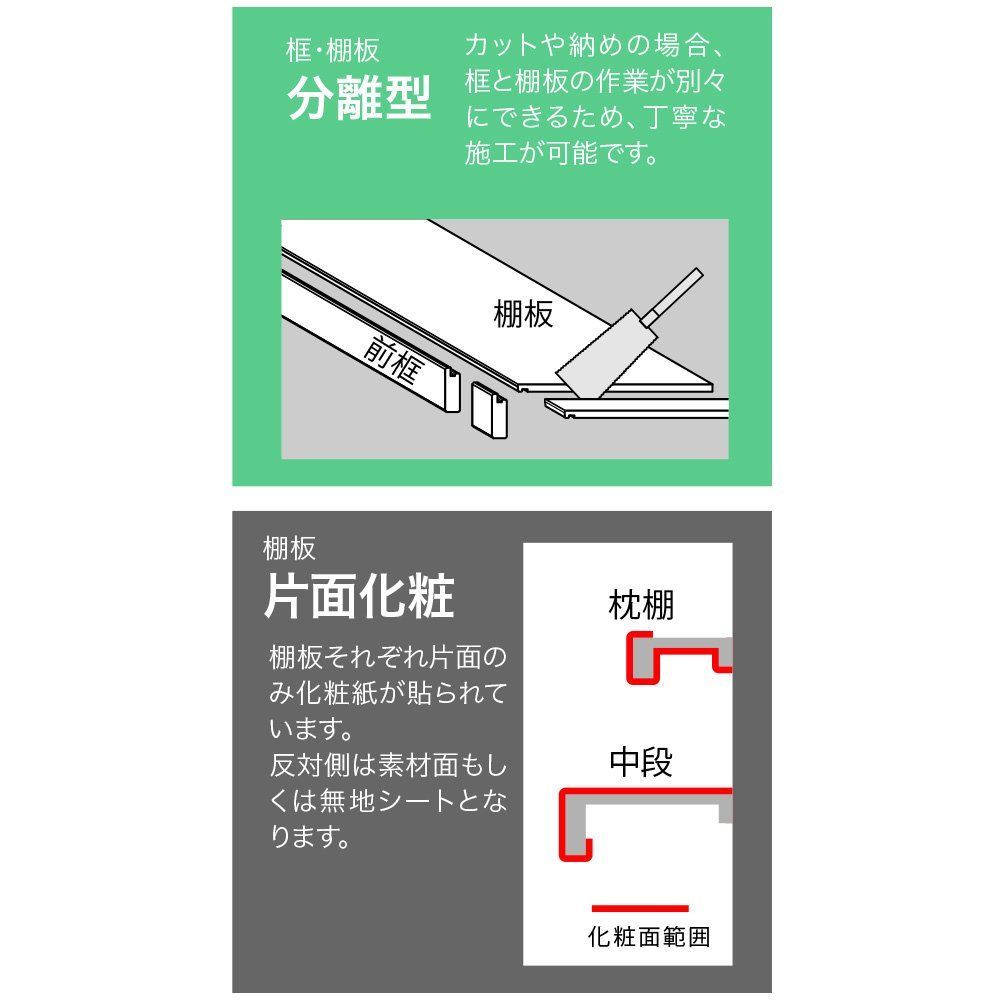 框・棚板
分離型

カットや納めの場合、框と棚板の作業が別々にできるため、丁寧な施工が可能です。

棚板

前框

棚板
片面化粧

棚板それぞれ片面のみ化粧紙が貼られています。
反対側は素材面もしくは無地シートとなります。

枕棚

中段

化粧面範囲