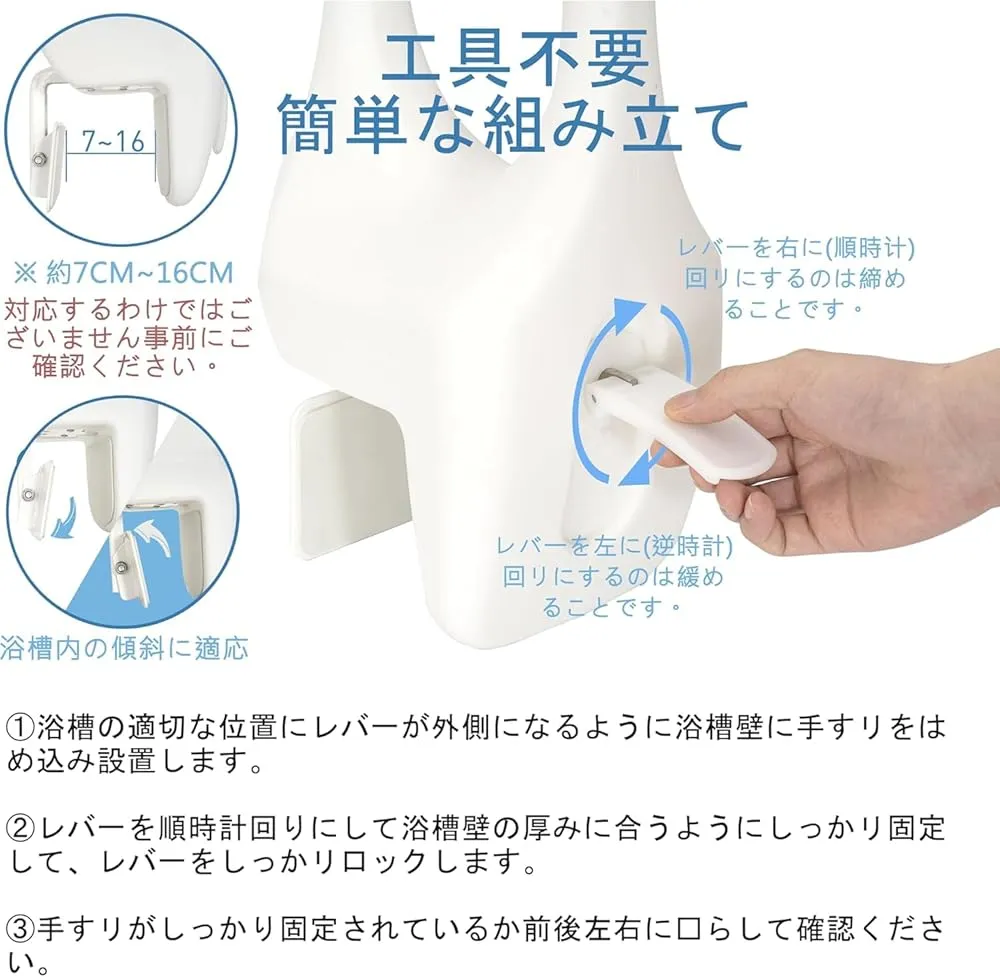 工具不要
簡単な組み立て

7~16

※ 約7CM~16CM
対応するわけではございません事前にご確認ください。

レバーを右に(順時計)回りにするのは締めることです。

レバーを左に(逆時計)回りにするのは緩めることです。

浴槽内の傾斜に適応

①浴槽の適切な位置にレバーが外側になるように浴槽壁に手すりをはめ込み設置します。

②レバーを順時計回りにして浴槽壁の厚みに合うようにしっかり固定して、レバーをしっかりロックします。

③手すりがしっかり固定されているか前後左右に口らして確認ください。