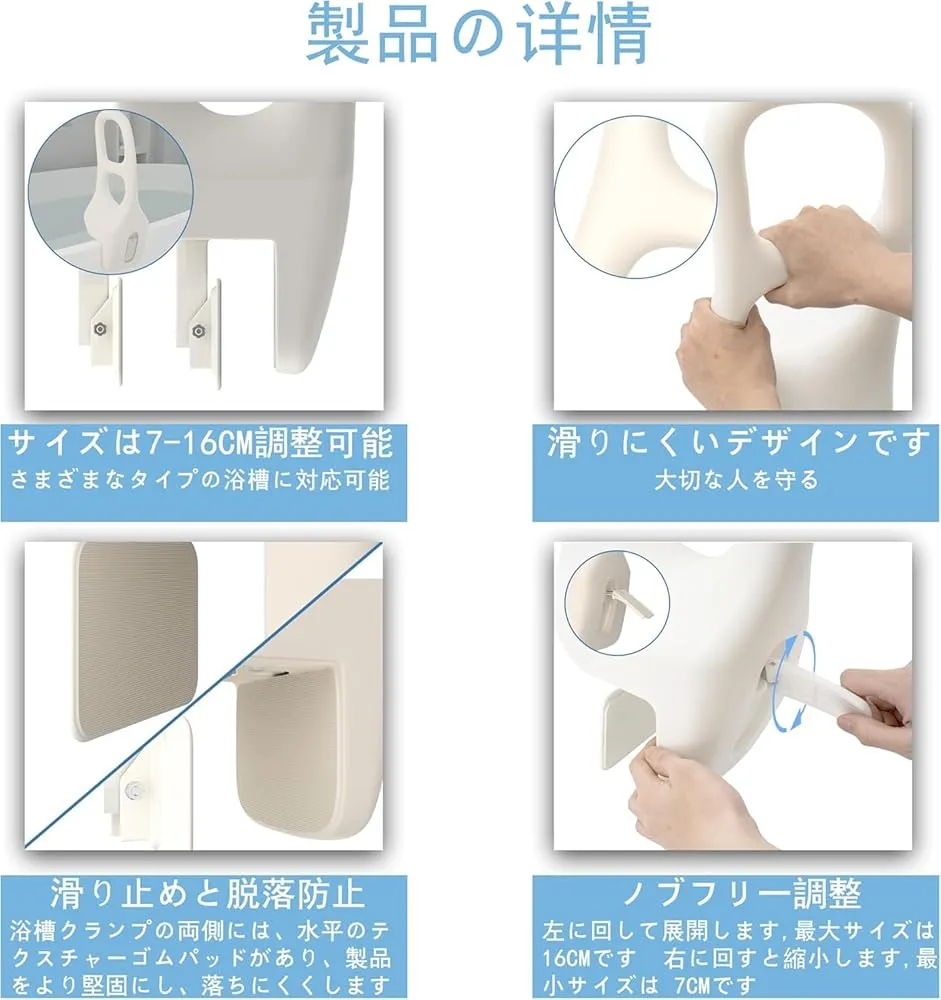 製品の详情

サイズは7-16CM調整可能
さまざまなタイプの浴槽に対応可能

滑りにくいデザインです
大切な人を守る

滑り止めと脱落防止
浴槽クランプの両側には、水平のテクスチャーゴムパッドがあり、製品をより堅固にし、落ちにくくします

ノブフリー調整
左に回して展開します,最大サイズは16CMです　右に回すと縮小します,最小サイズは 7CMです