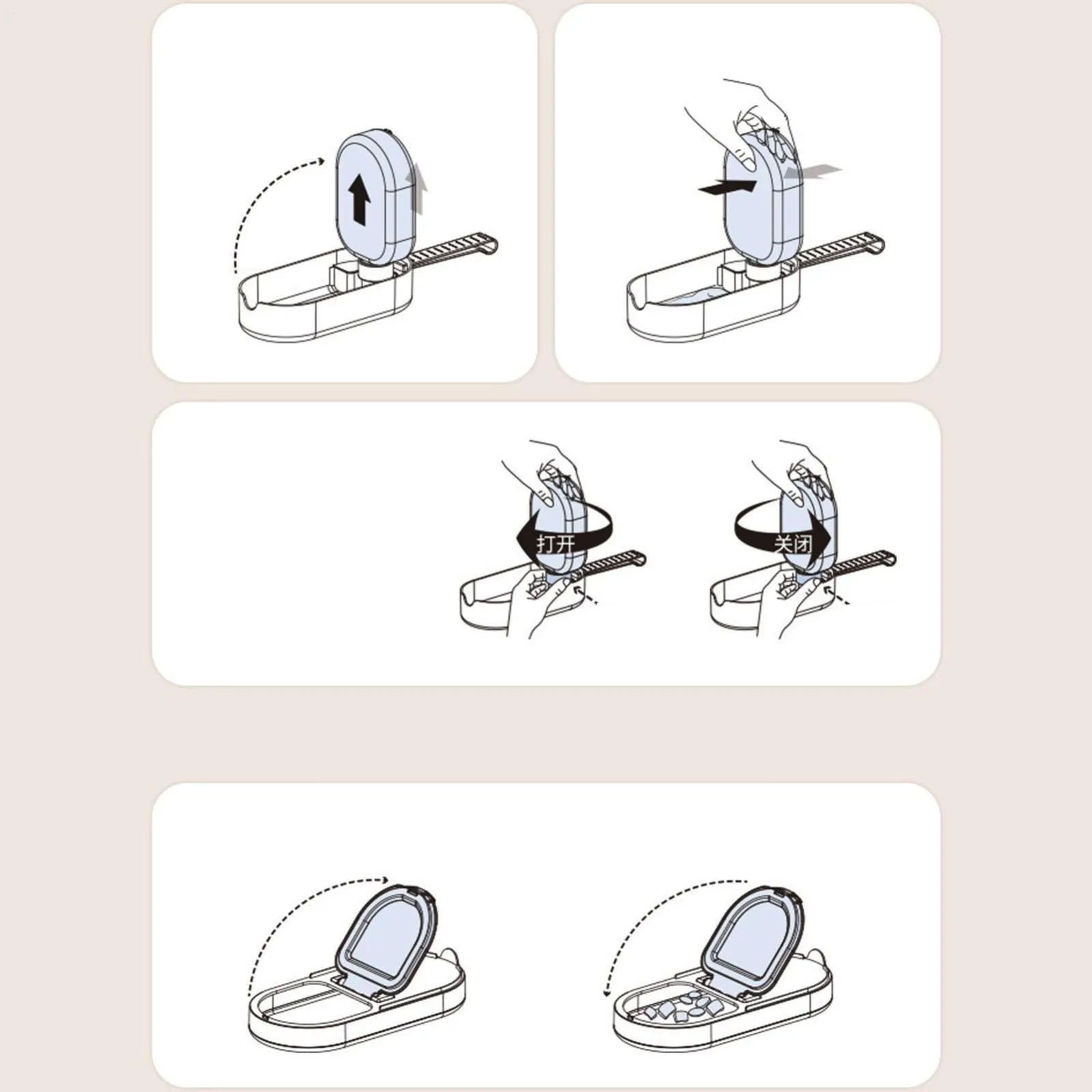 打开

关闭