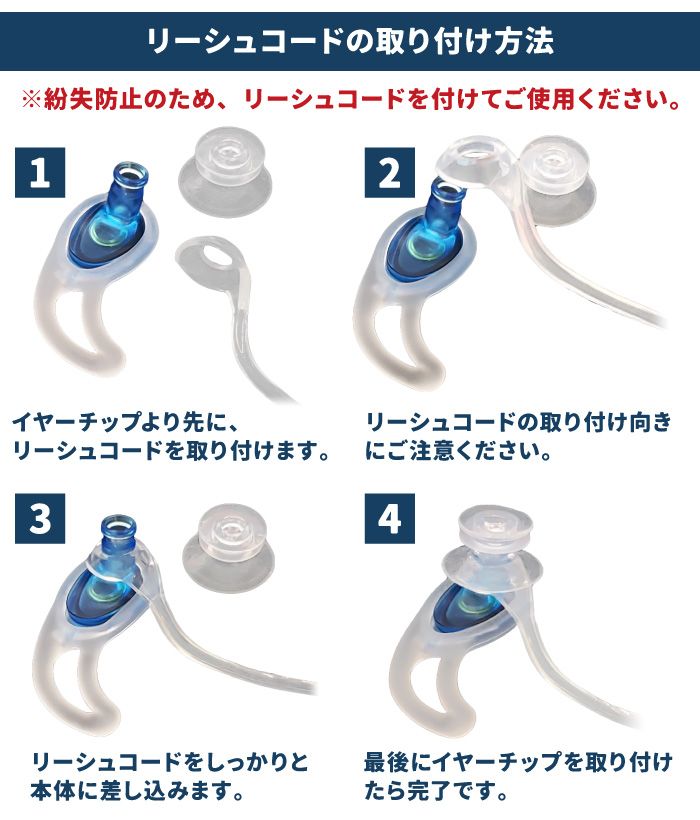 リーシュコードの取り付け方法

※紛失防止のため、リーシュコードを付けてご使用ください。

1

イヤーチップより先に、リーシュコードを取り付けます。

2

リーシュコードの取り付け向きにご注意ください。

3

リーシュコードをしっかりと本体に差し込みます。

4

最後にイヤーチップを取り付けたら完了です。