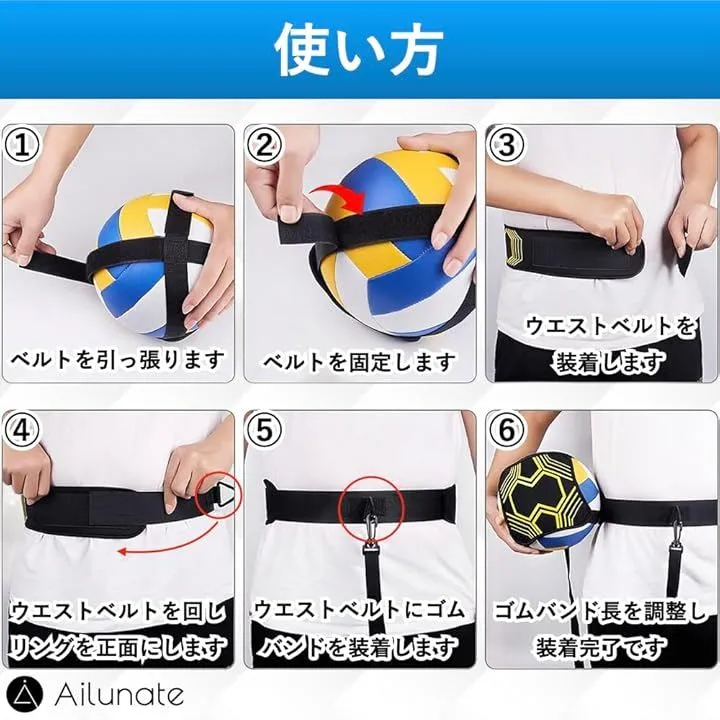 使い方

①
ベルトを引っ張ります

②
ベルトを固定します

③
ウエストベルトを装着します

④
ウエストベルトを回しリングを正面にします

⑤
ウエストベルトにゴムバンドを装着します

⑥
ゴムバンド長を調整し装着完了です

Ailunate