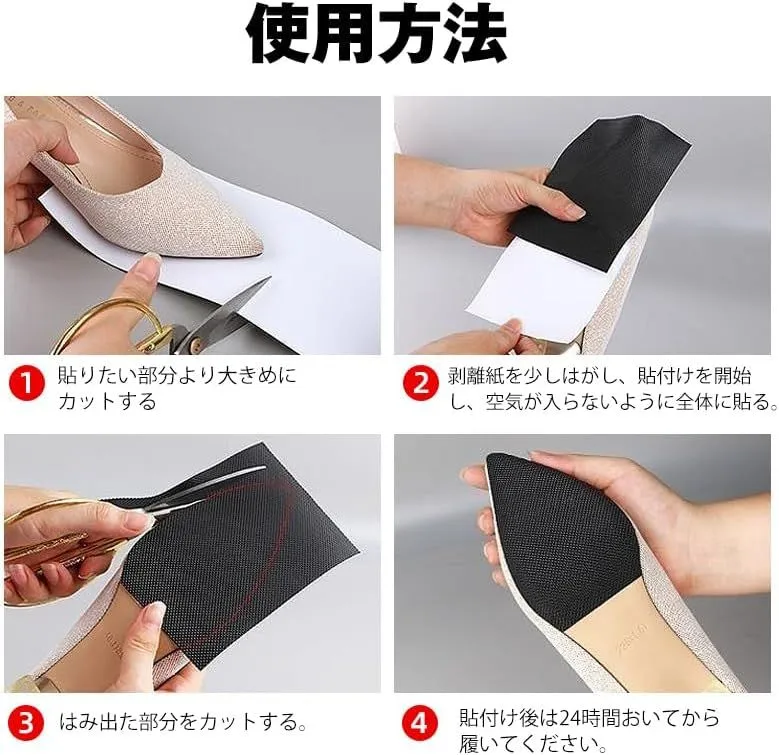 使用方法

1 貼りたい部分より大きめにカットする

2 剥離紙を少しはがし、貼付けを開始し、空気が入らないように全体に貼る。

3 はみ出た部分をカットする。

4 貼付け後は24時間おいてから履いてください。