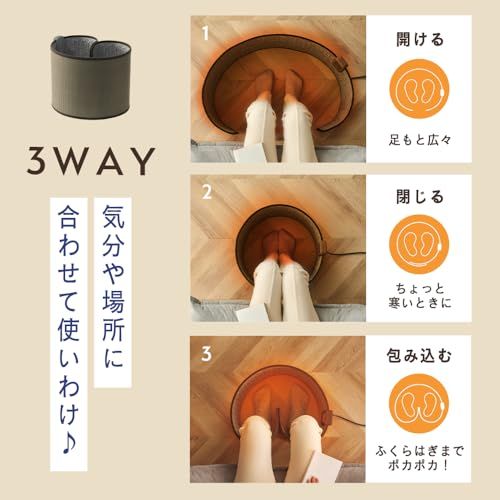 3WAY

気分や場所に

合わせて使いわけ♪

1

開ける

足もと広々

2

閉じる

ちょっと
寒いときに

3

包み込む

ふくらはぎまで
ポカポカ！