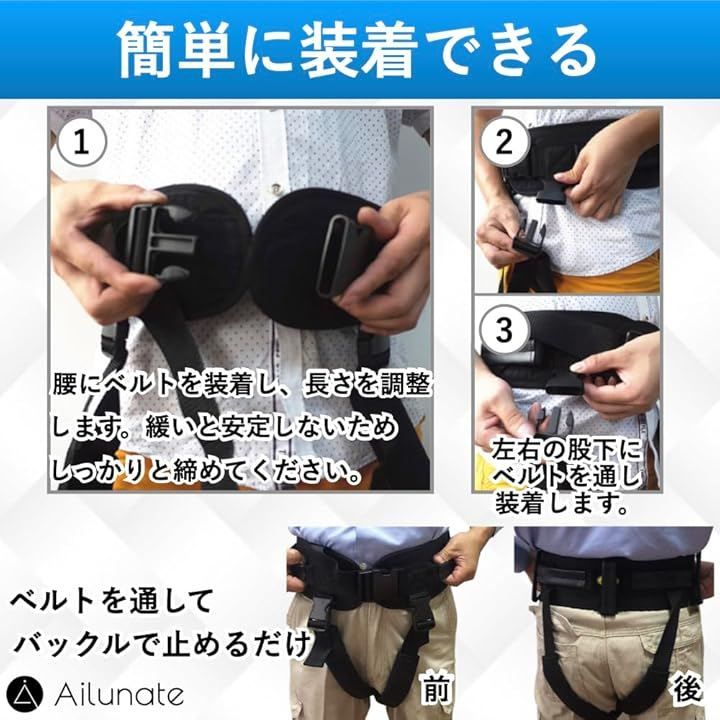 簡単に装着できる

1

腰にベルトを装着し、長さを調整します。緩いと安定しないためしっかりと締めてください。

2

3

左右の股下にベルトを通し装着します。

ベルトを通して
バックルで止めるだけ

Ailunate

前

後