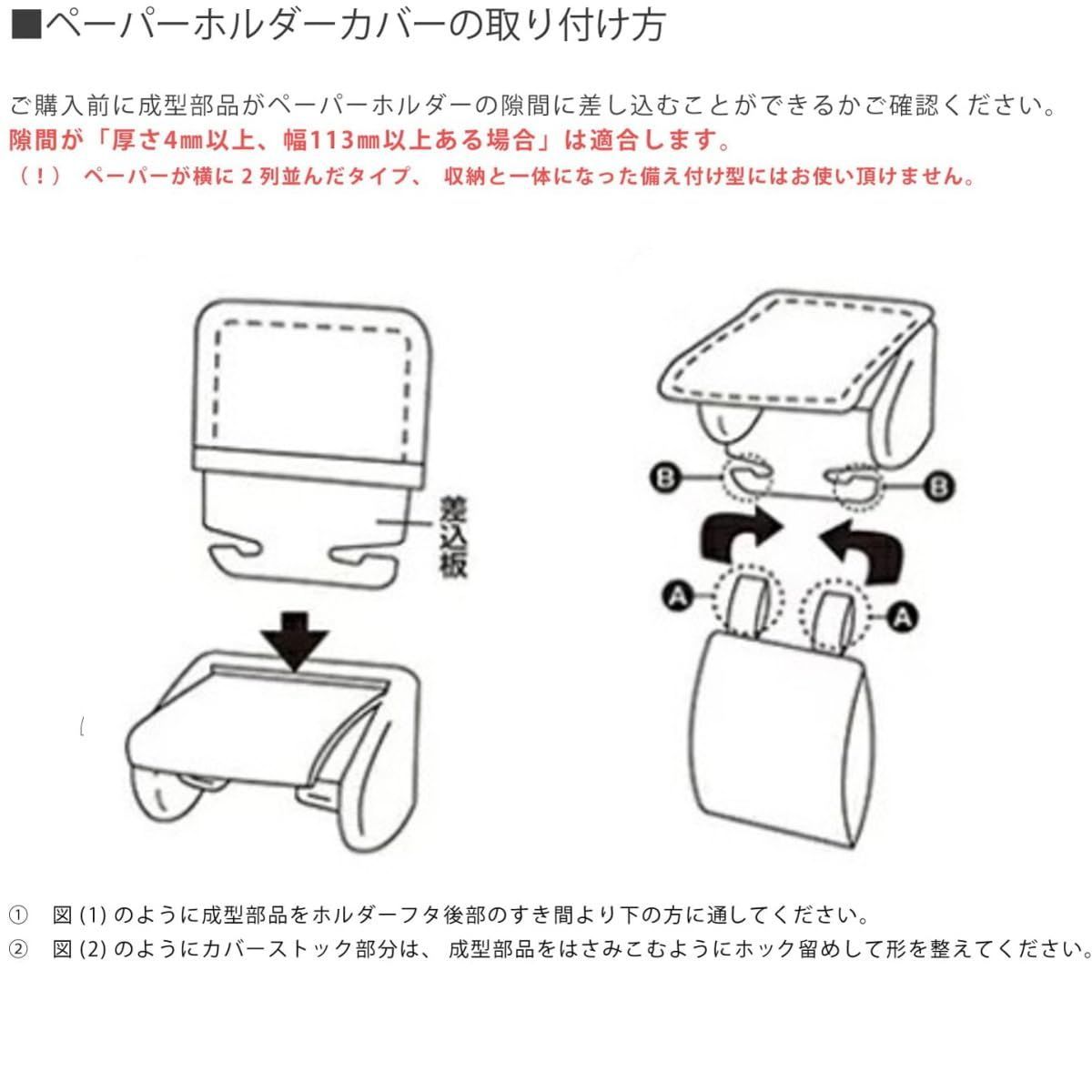 ■ペーパーホルダーカバーの取り付け方

ご購入前に成型部品がペーパーホルダーの隙間に差し込むことができるかご確認ください。
隙間が「厚さ4㎜以上、幅113㎜以上ある場合」は適合します。
（！） ペーパーが横に２列並んだタイプ、 収納と一体になった備え付け型にはお使い頂けません。

差込板

B
B
A
A

① 図 (1) のように成型部品をホルダーフタ後部のすき間より下の方に通してください。
② 図 (2) のようにカバーストック部分は、 成型部品をはさみこむようにホック留めして形を整えてください。