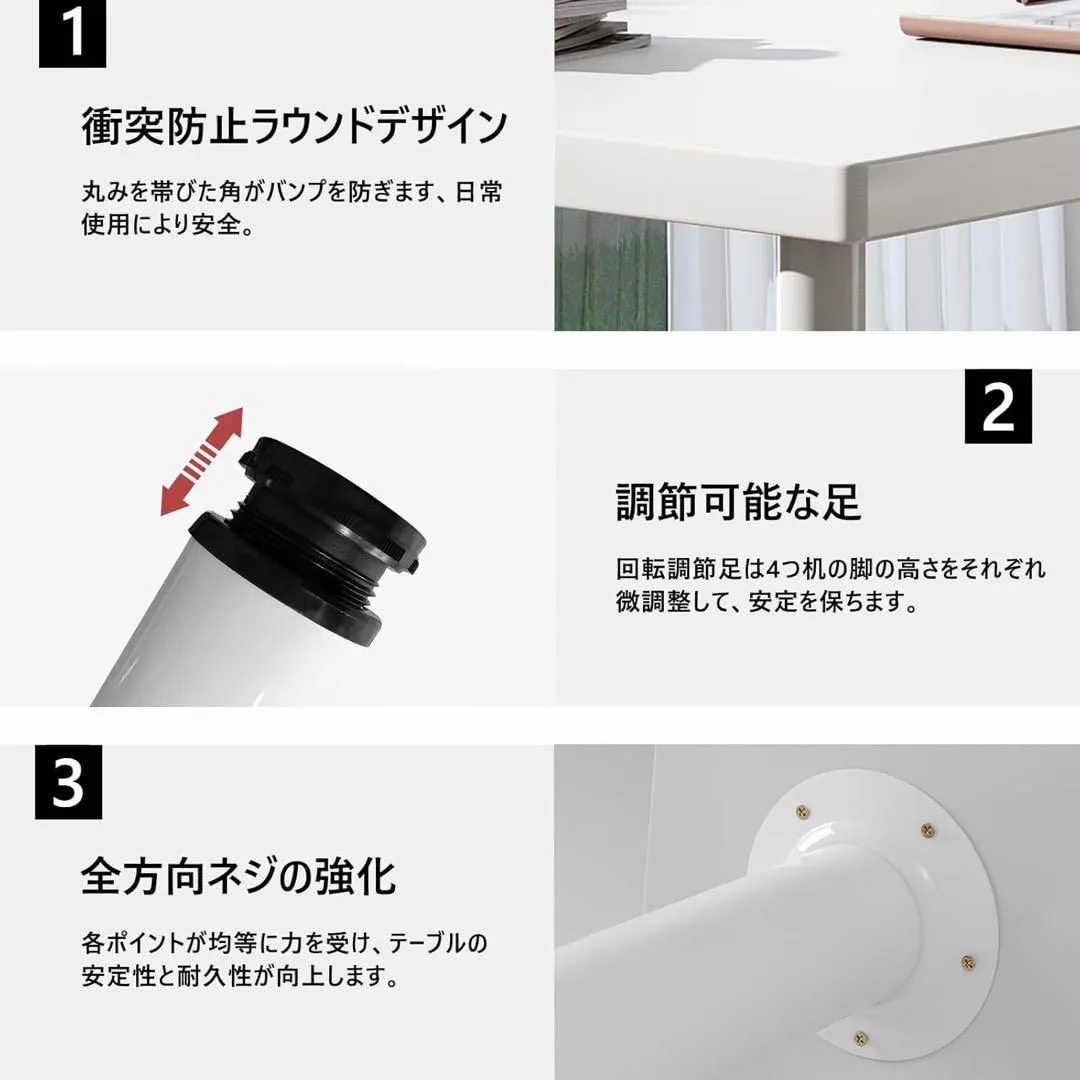 1

衝突防止ラウンドデザイン

丸みを帯びた角がバンプを防ぎます、日常使用により安全。

2

調節可能な足

回転調節足は4つ机の脚の高さをそれぞれ微調整して、安定を保ちます。

3

全方向ネジの強化

各ポイントが均等に力を受け、テーブルの安定性と耐久性が向上します。