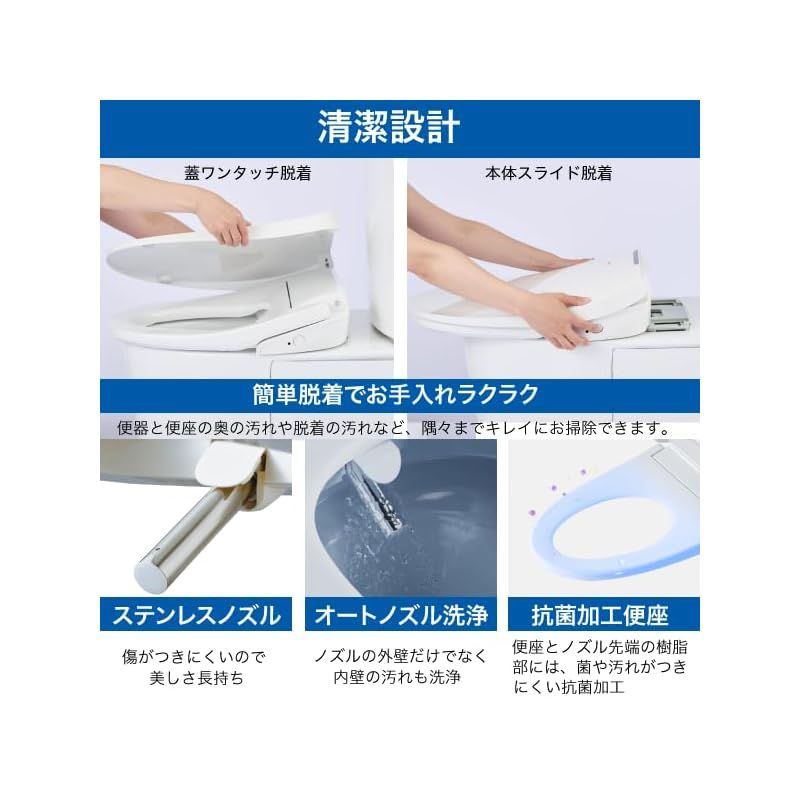 清潔設計

蓋ワンタッチ脱着

本体スライド脱着

簡単脱着でお手入れラクラク

便器と便座の奥の汚れや脱着の汚れなど、隅々までキレイにお掃除できます。

ステンレスノズル

傷がつきにくいので美しさ長持ち

オートノズル洗浄

ノズルの外壁だけでなく内壁の汚れも洗浄

抗菌加工便座

便座とノズル先端の樹脂部には、菌や汚れがつきにくい抗菌加工