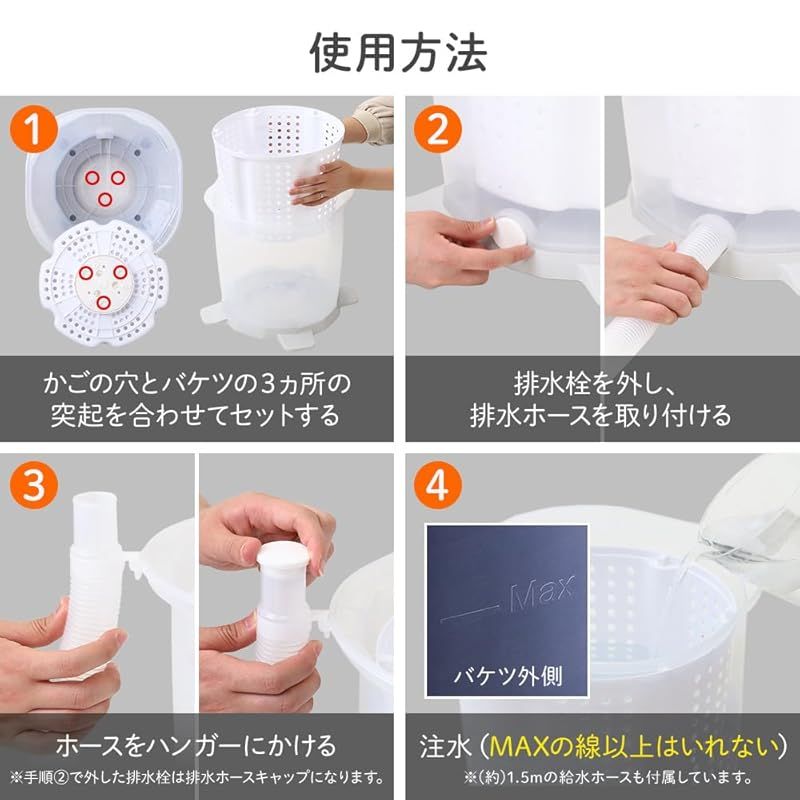 使用方法

1

かごの穴とバケツの3ヵ所の突起を合わせてセットする

2

排水栓を外し、排水ホースを取り付ける

3

ホースをハンガーにかける

※手順②で外した排水栓は排水ホースキャップになります。

4

Max

バケツ外側

注水（MAXの線以上はいれない）

※(約)1.5mの給水ホースも付属しています。