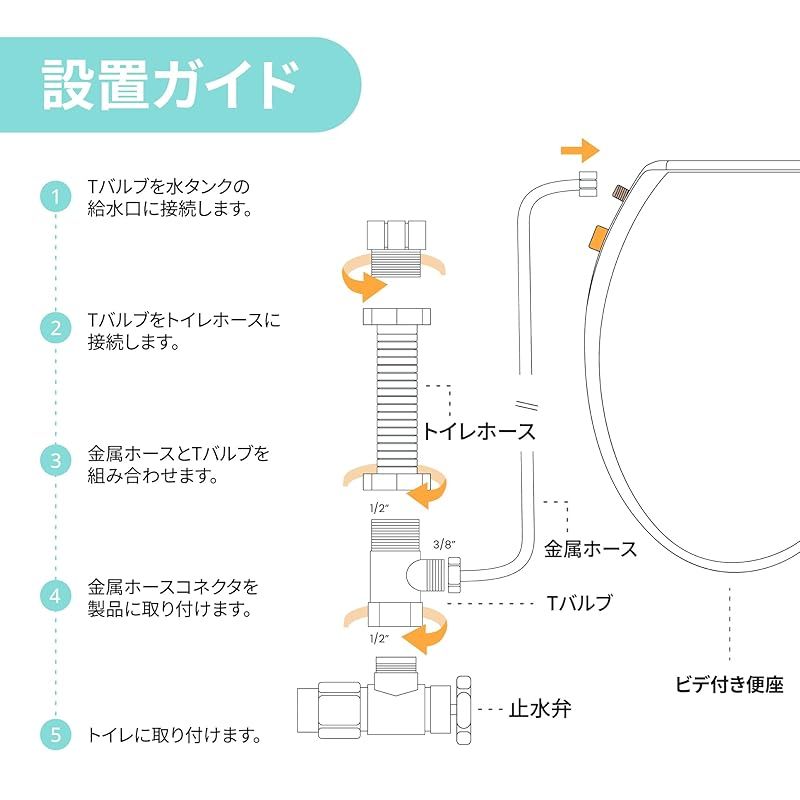 設置ガイド

1 Tバルブを水タンクの給水口に接続します。

2 Tバルブをトイレホースに接続します。

3 金属ホースとTバルブを組み合わせます。

4 金属ホースコネクタを製品に取り付けます。

5 トイレに取り付けます。

トイレホース

1/2"

3/8"

金属ホース

Tバルブ

1/2"

止水弁

ビデ付き便座