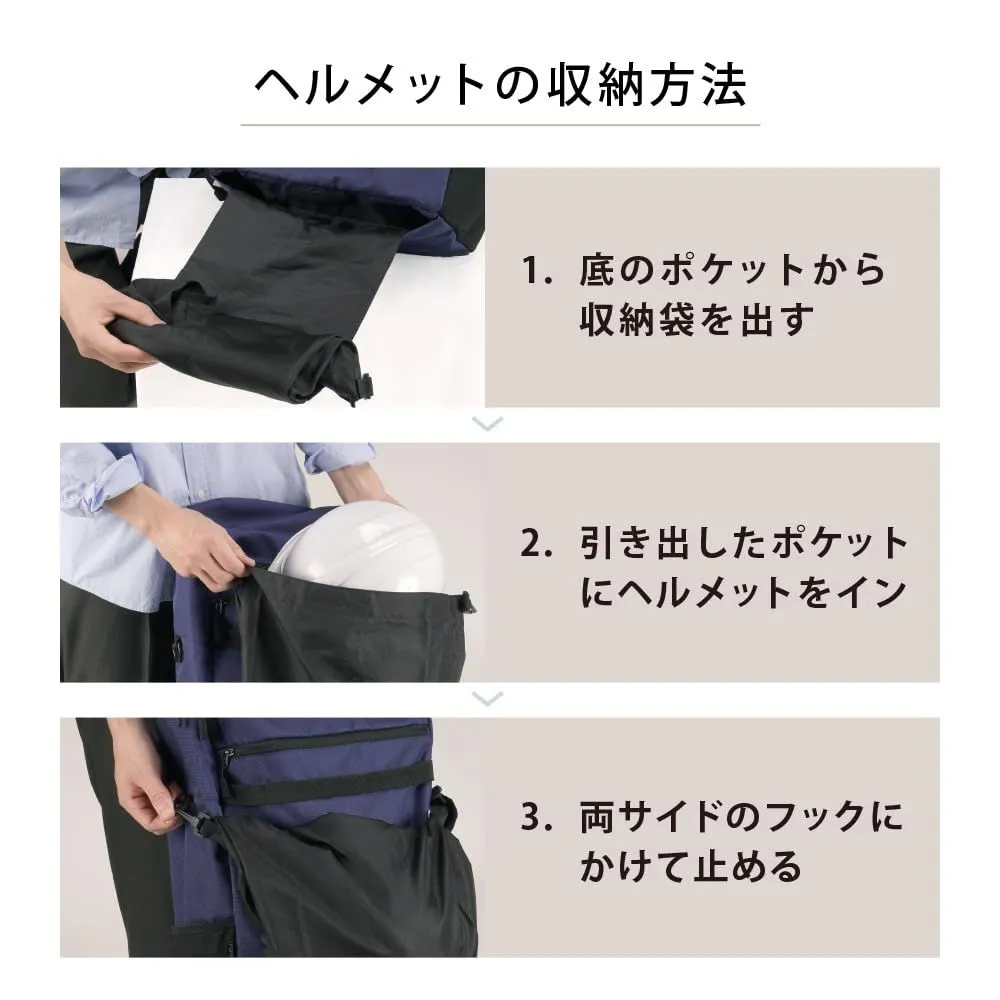 ヘルメットの収納方法

1. 底のポケットから収納袋を出す

2. 引き出したポケットにヘルメットをイン

3. 両サイドのフックにかけて止める