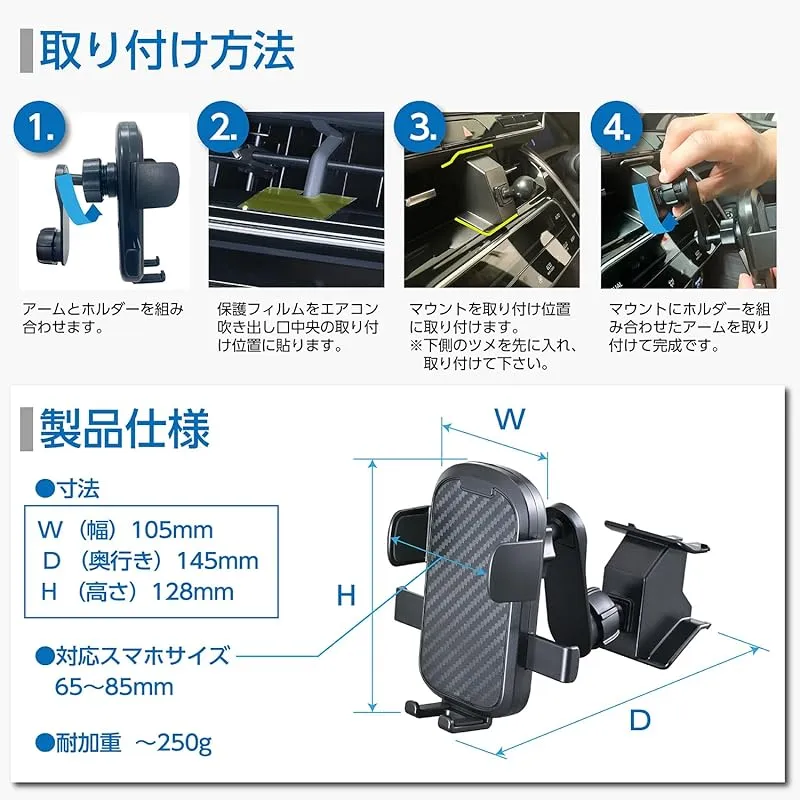 取り付け方法

1.

アームとホルダーを組み合わせます。

2.

保護フィルムをエアコン吹き出し口中央の取り付け位置に貼ります。

3.

マウントを取り付け位置に取り付けます。
※下側のツメを先に入れ、取り付けて下さい。

4.

マウントにホルダーを組み合わせたアームを取り付けて完成です。

製品仕様

●寸法

W（幅）105mm
D（奥行き）145mm
H（高さ）128mm

●対応スマホサイズ
65～85mm

●耐加重 ～250g

W

H

D