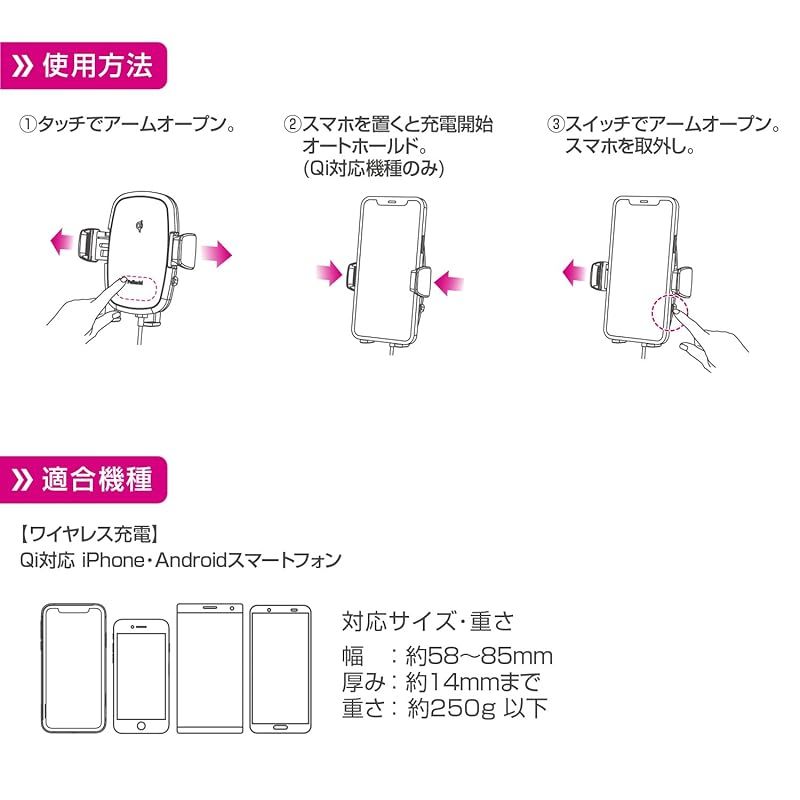 » 使用方法

①タッチでアームオープン。

②スマホを置くと充電開始
オートホールド。
(Qi対応機種のみ)

③スイッチでアームオープン。
スマホを取外し。

» 適合機種

【ワイヤレス充電】
Qi対応 iPhone・Androidスマートフォン

対応サイズ・重さ
幅　：約58～85mm
厚み：約14mmまで
重さ：約250g 以下