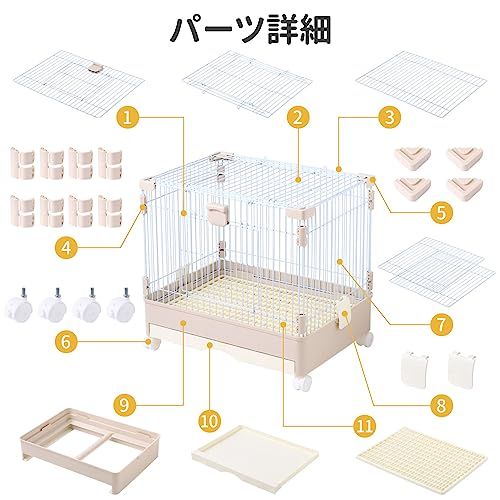 パーツ詳細

1
2
3
4
5
6
7
8
9
10
11