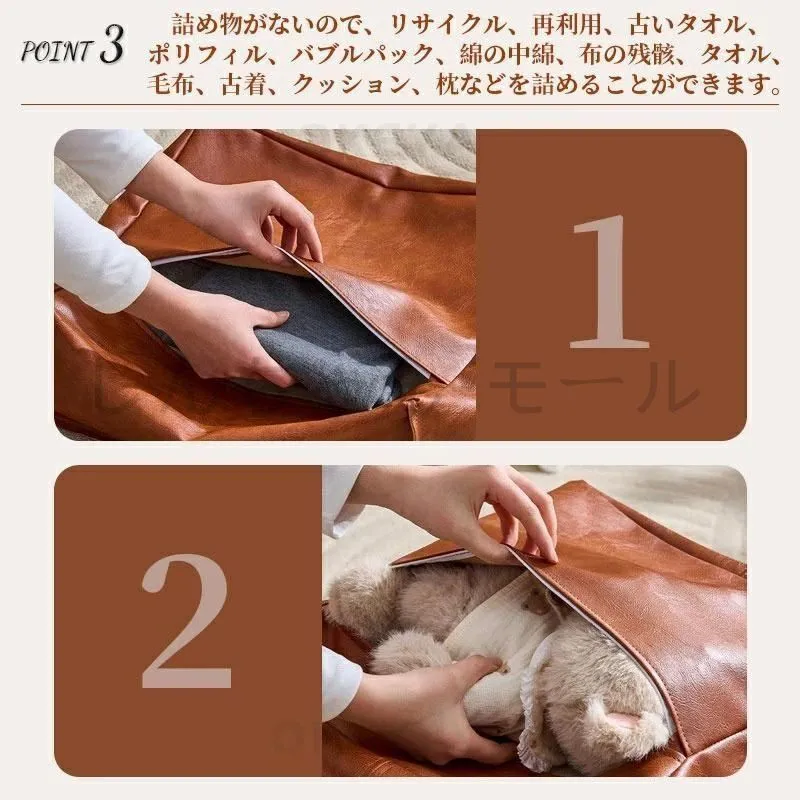 POINT 3 詰め物がないので、リサイクル、再利用、古いタオル、ポリフィル、バブルパック、綿の中綿、布の残骸、タオル、毛布、古着、クッション、枕などを詰めることができます。

1

モール

2