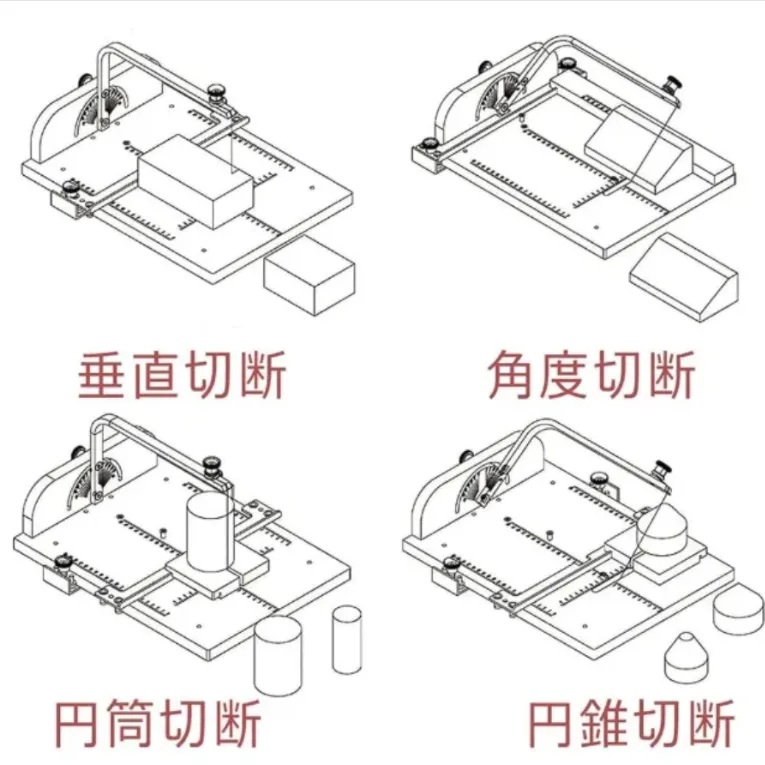 垂直切断

角度切断

円筒切断

円錐切断