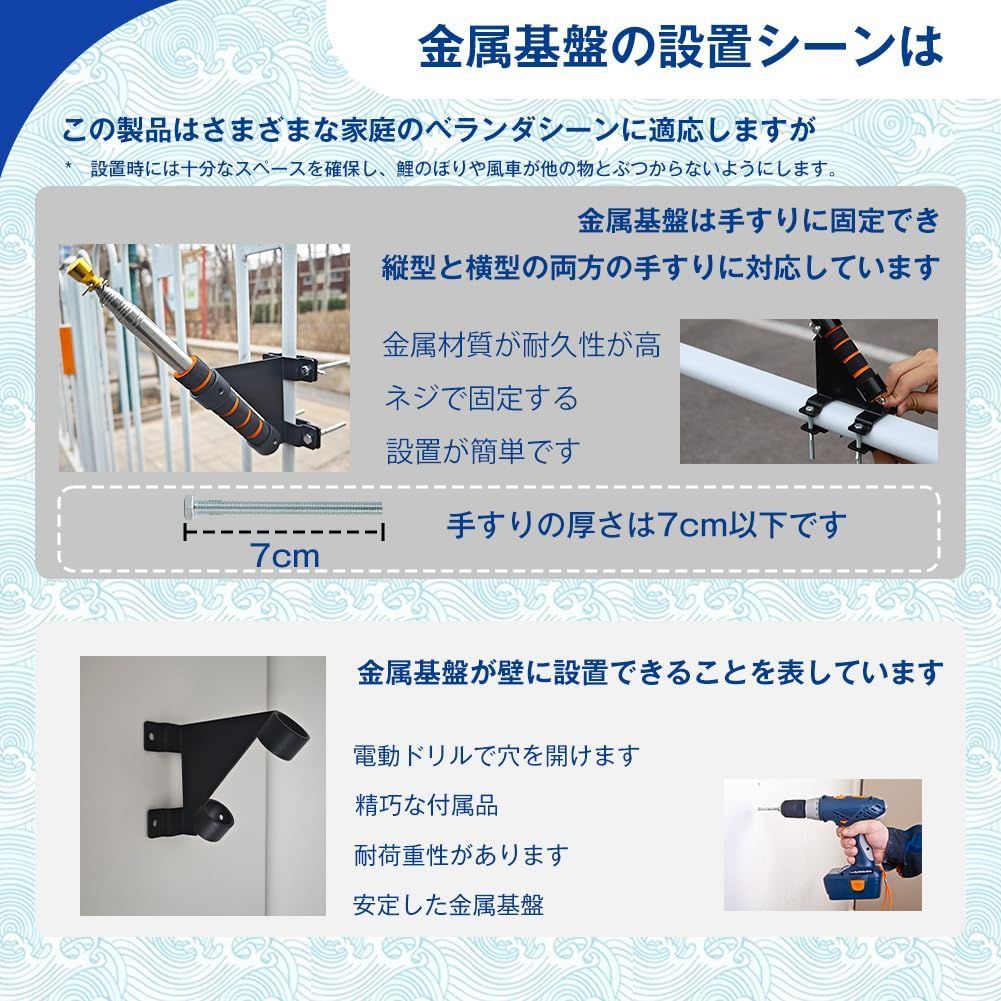 金属基盤の設置シーンは

この製品はさまざまな家庭のベランダシーンに適応しますが

* 設置時には十分なスペースを確保し、鯉のぼりや風車が他の物とぶつからないようにします。

金属基盤は手すりに固定でき

縦型と横型の両方の手すりに対応しています

金属材質が耐久性が高

ネジで固定する

設置が簡単です

7cm

手すりの厚さは7cm以下です

金属基盤が壁に設置できることを表しています

電動ドリルで穴を開けます

精巧な付属品

耐荷重性があります

安定した金属基盤