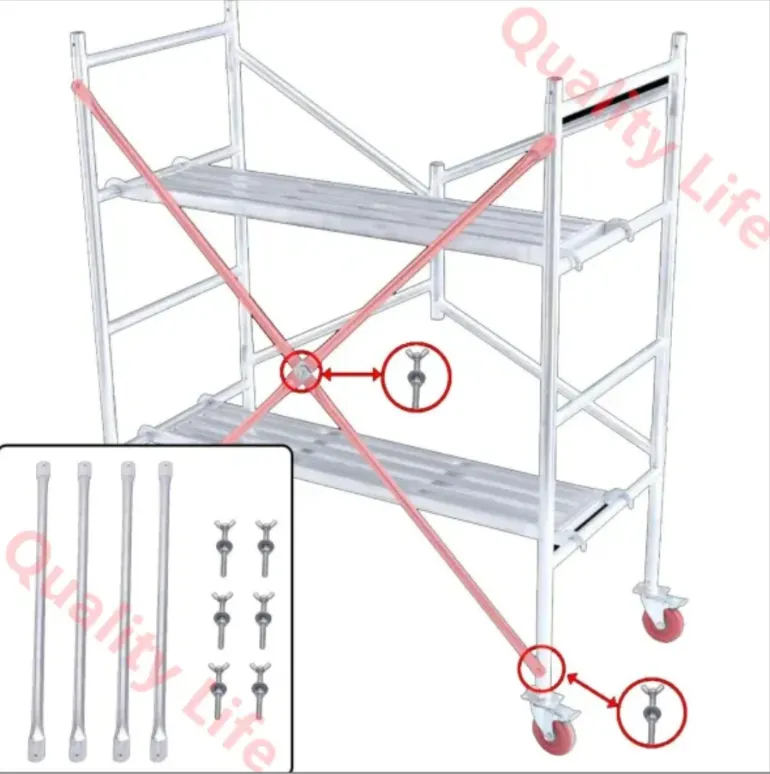 Quality Life

Quality Life