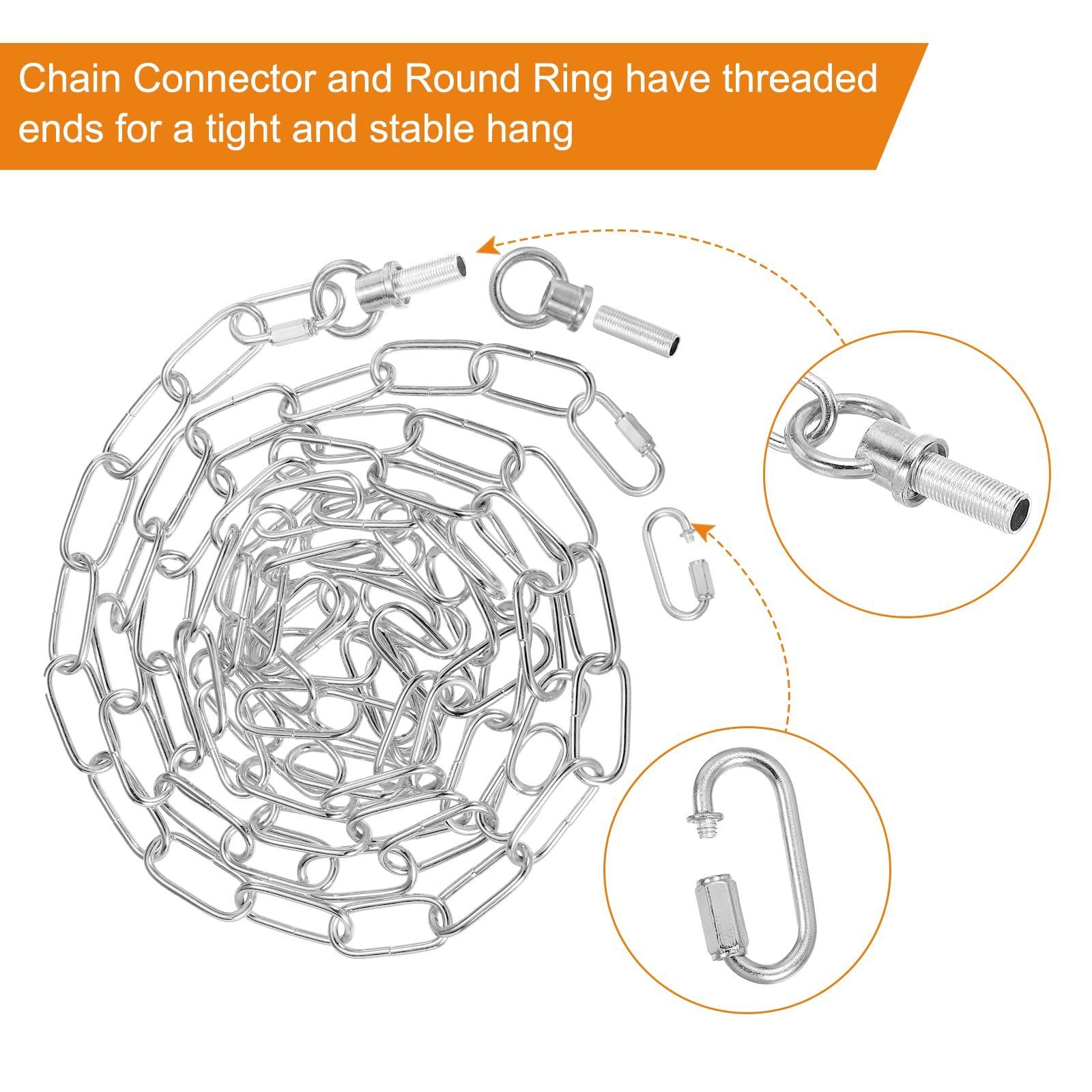 Chain Connector and Round Ring have threaded ends for a tight and stable hang