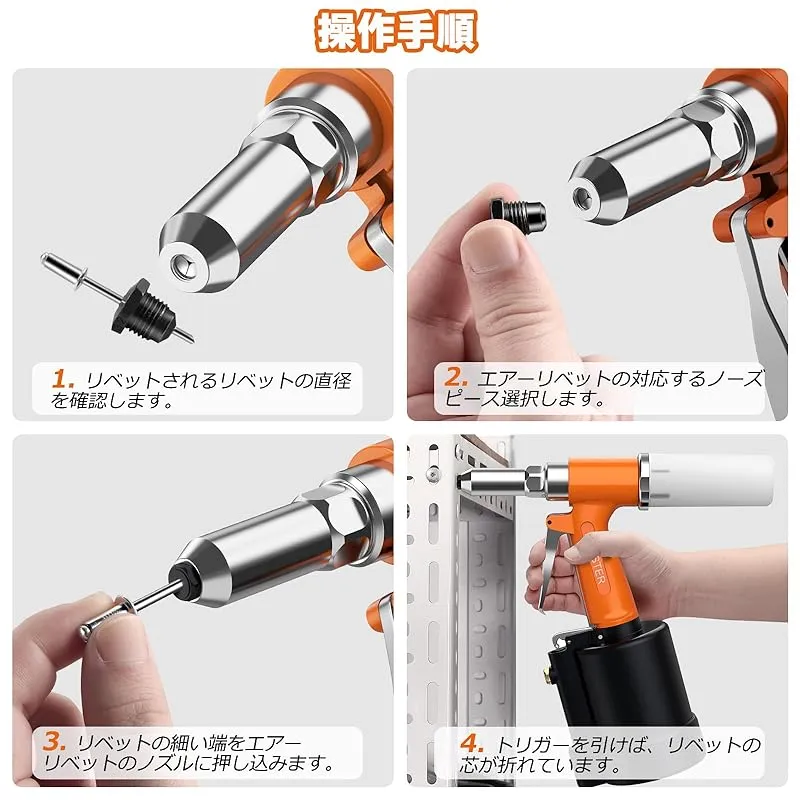 操作手順

1. リベットされるリベットの直径を確認します。

2. エアーリベットの対応するノーズピース選択します。

3. リベットの細い端をエアーリベットのノズルに押し込みます。

STER

4. トリガーを引けば、リベットの芯が折れています。