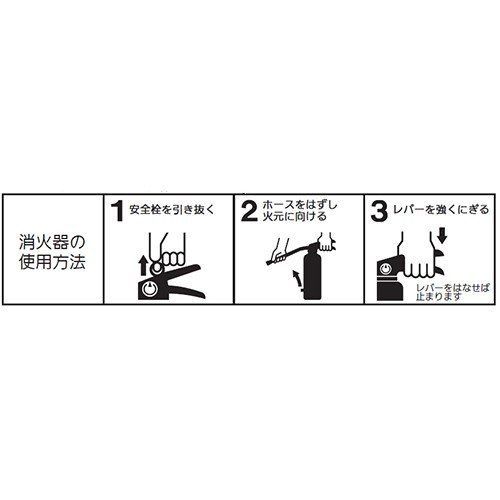 消火器の使用方法

1 安全栓を引き抜く

2 ホースをはずし火元に向ける

3 レバーを強くにぎる

レバーをはなせば止まります