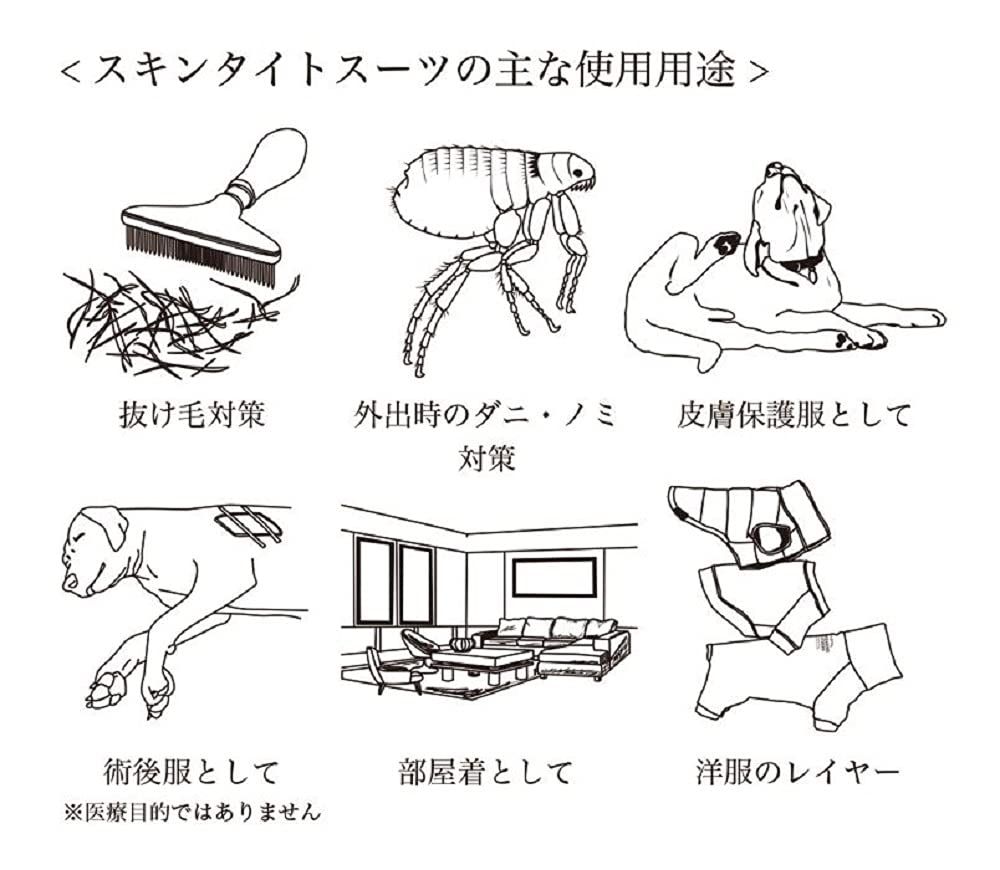 <スキンタイトスーツの主な使用用途>

抜け毛対策

外出時のダニ・ノミ対策

皮膚保護服として

術後服として
※医療目的ではありません

部屋着として

洋服のレイヤー