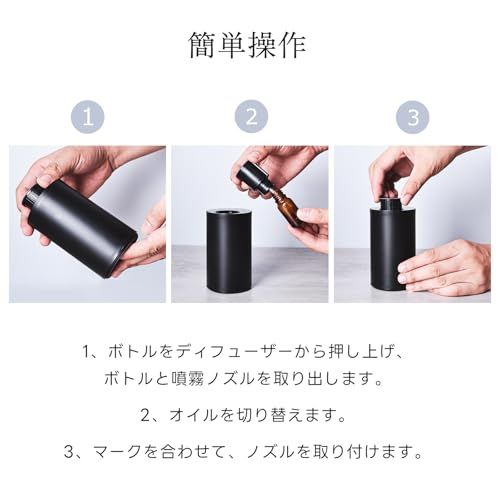 簡単操作

1

2

3

1、ボトルをディフューザーから押し上げ、ボトルと噴霧ノズルを取り出します。

2、オイルを切り替えます。

3、マークを合わせて、ノズルを取り付けます。