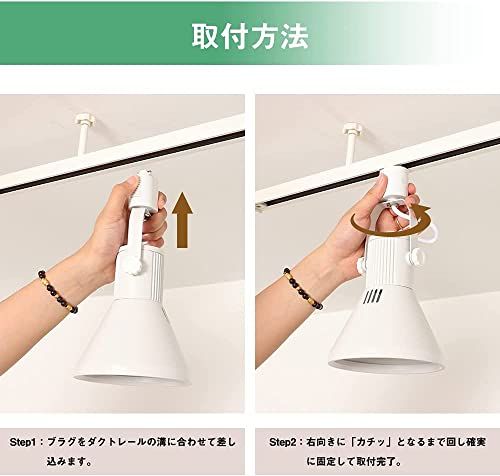 取付方法

Step1：プラグをダクトレールの溝に合わせて差し込みます。

Step2：右向きに「カチッ」となるまで回し確実に固定して取付完了。