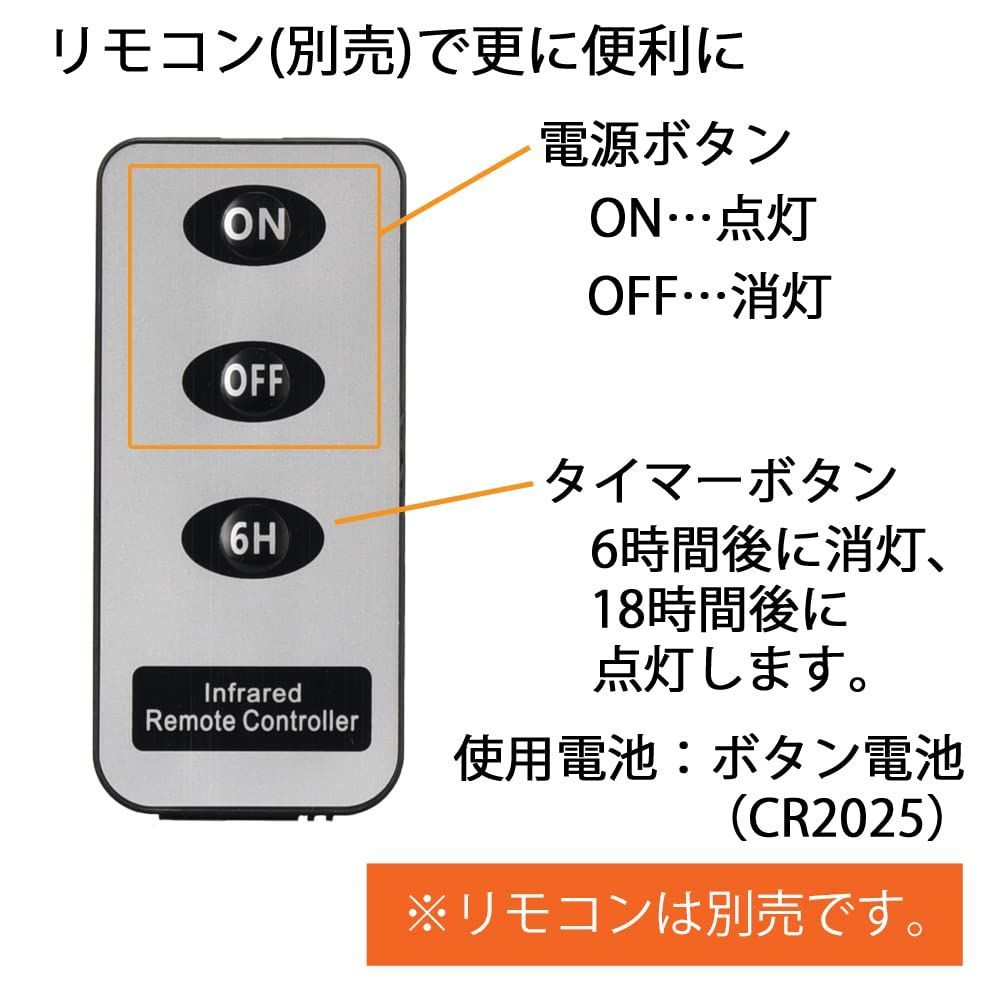 リモコン(別売)で更に便利に

ON

OFF

6H

Infrared
Remote Controller

電源ボタン
ON…点灯
OFF…消灯

タイマーボタン
6時間後に消灯、18時間後に点灯します。

使用電池：ボタン電池（CR2025）

※リモコンは別売です。