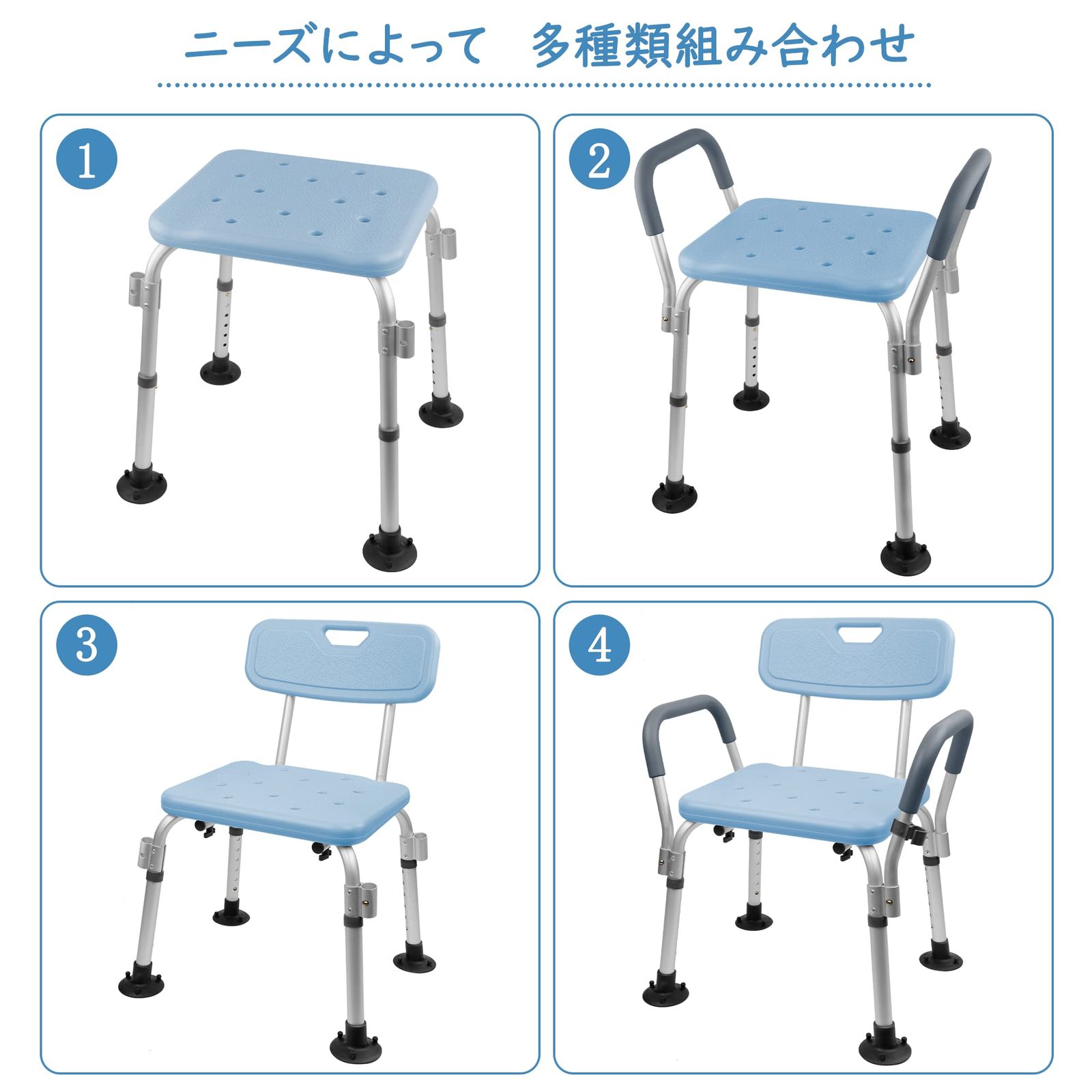 ニーズによって　多種類組み合わせ

1

2

3

4