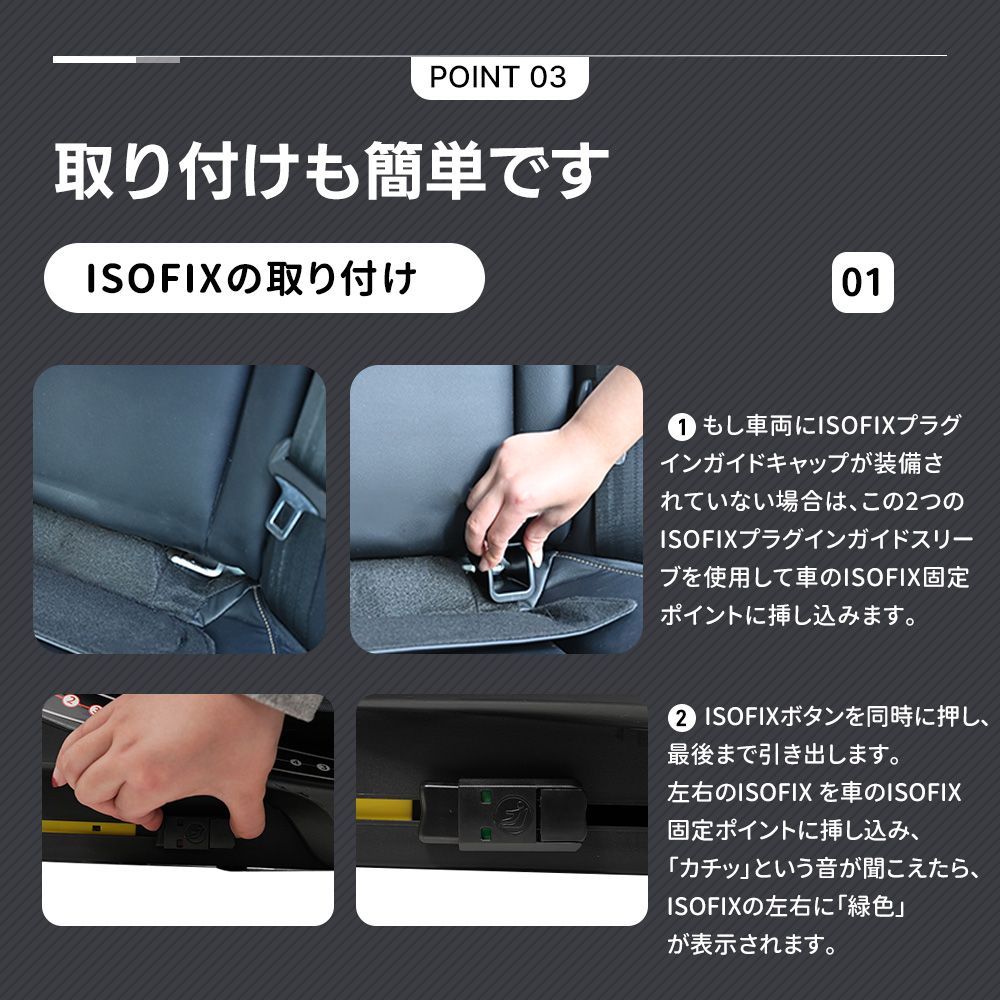 POINT 03

取り付けも簡単です

ISOFIXの取り付け

01

❶ もし車両にISOFIXプラグインガイドキャップが装備されていない場合は、この2つのISOFIXプラグインガイドスリーブを使用して車のISOFIX固定ポイントに挿し込みます。

❷ ISOFIXボタンを同時に押し、最後まで引き出します。
左右のISOFIX を車のISOFIX固定ポイントに挿し込み、「カチッ」という音が聞こえたら、ISOFIXの左右に「緑色」が表示されます。